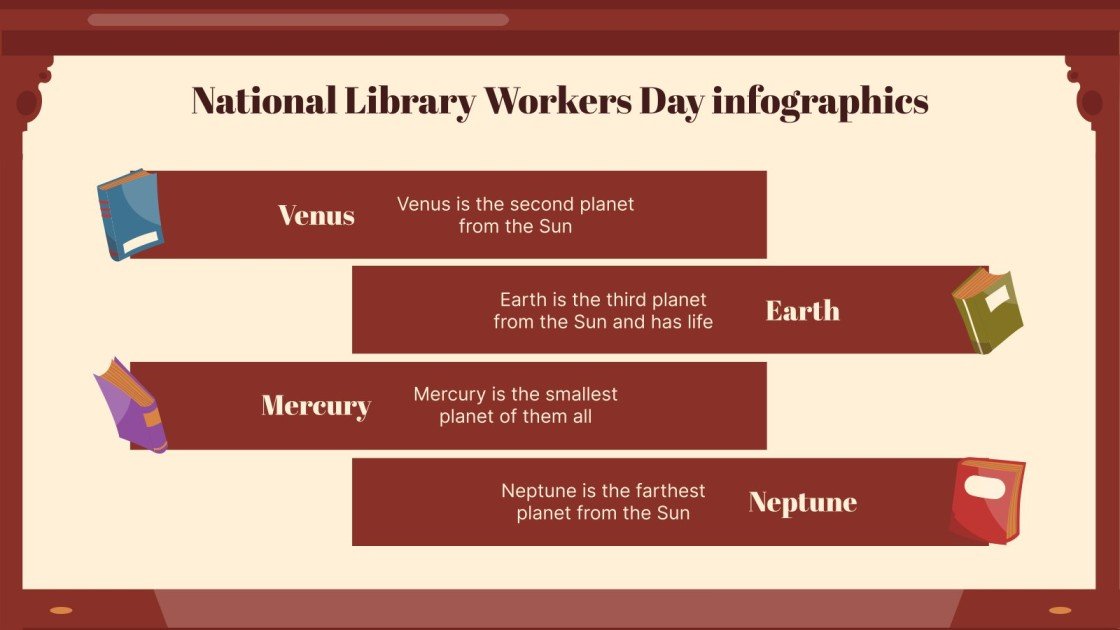 National Library Workers Day infographics

Venus

Venus is the second planet from the Sun

Earth is the third planet from the Sun and has life

Earth

Mercury

Mercury is the smallest planet of them all

Neptune is the farthest planet from the Sun

Neptune