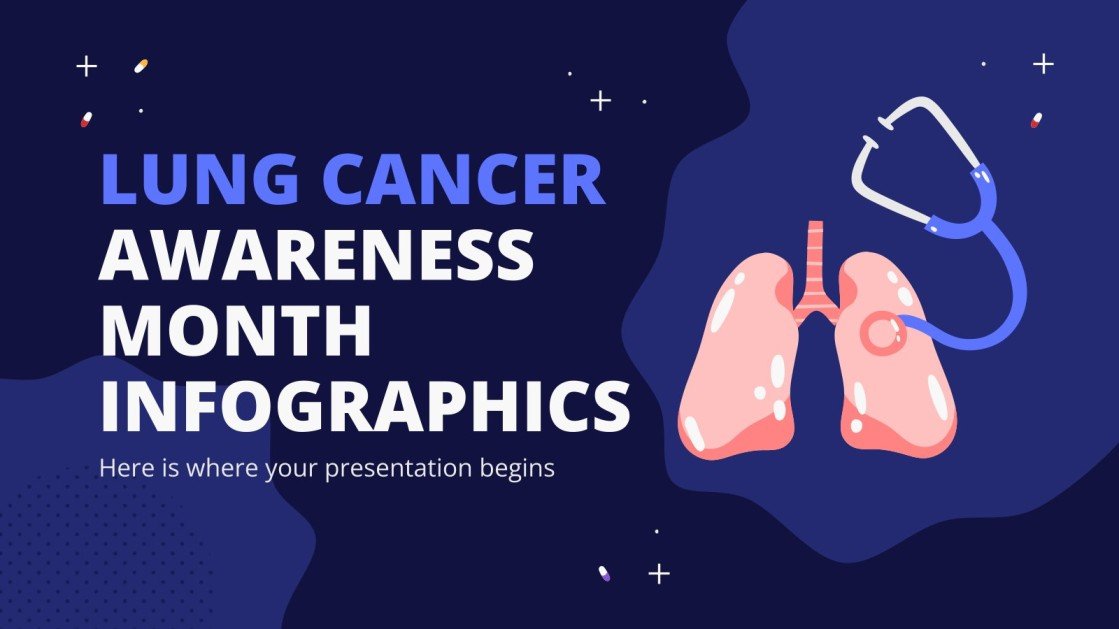 LUNG CANCER AWARENESS MONTH INFOGRAPHICS

Here is where your presentation begins