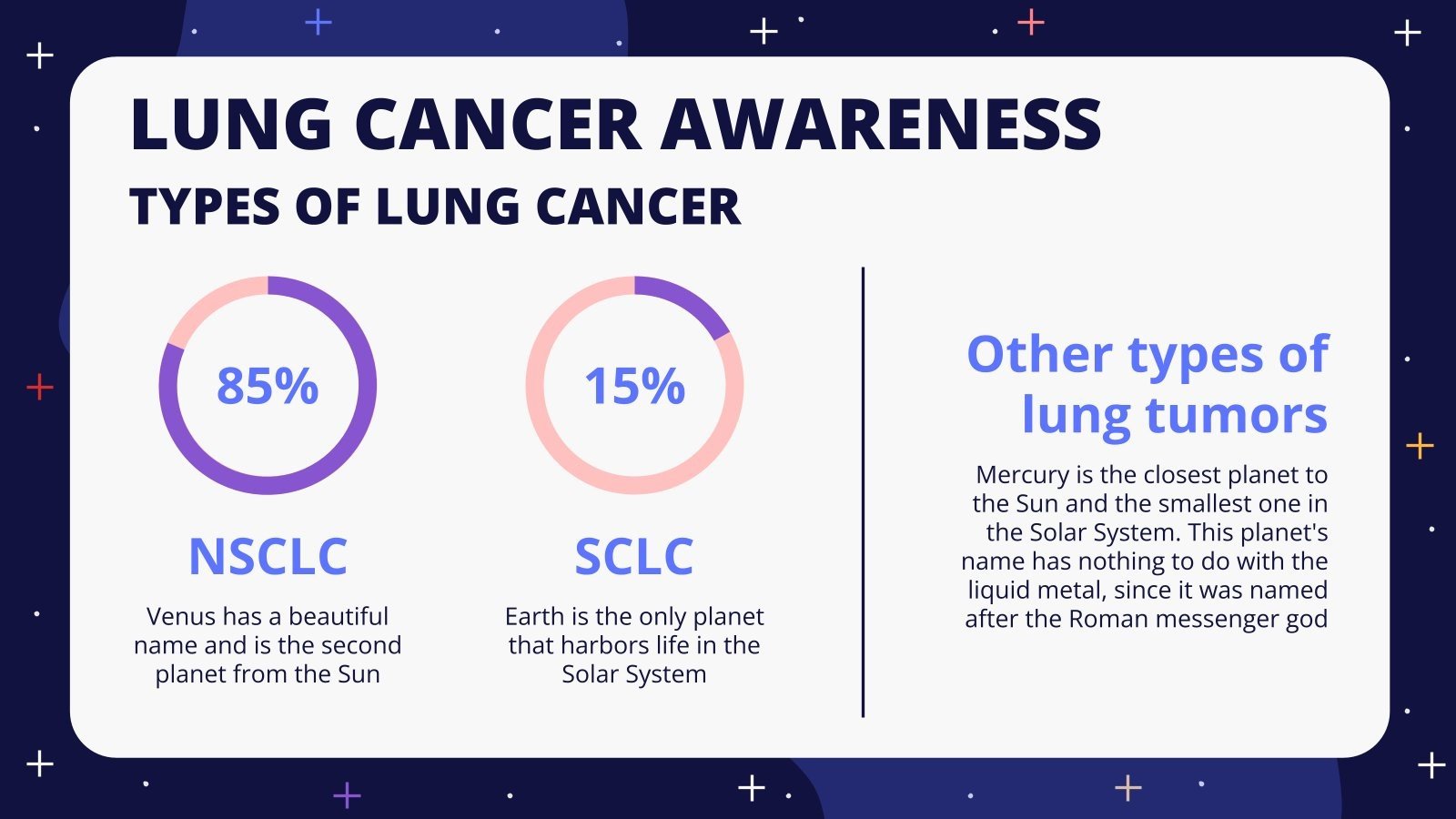 LUNG CANCER AWARENESS

TYPES OF LUNG CANCER

85%

NSCLC

Venus has a beautiful name and is the second planet from the Sun

15%

SCLC

Earth is the only planet that harbors life in the Solar System

Other types of lung tumors

Mercury is the closest planet to the Sun and the smallest one in the Solar System. This planet's name has nothing to do with the liquid metal, since it was named after the Roman messenger god