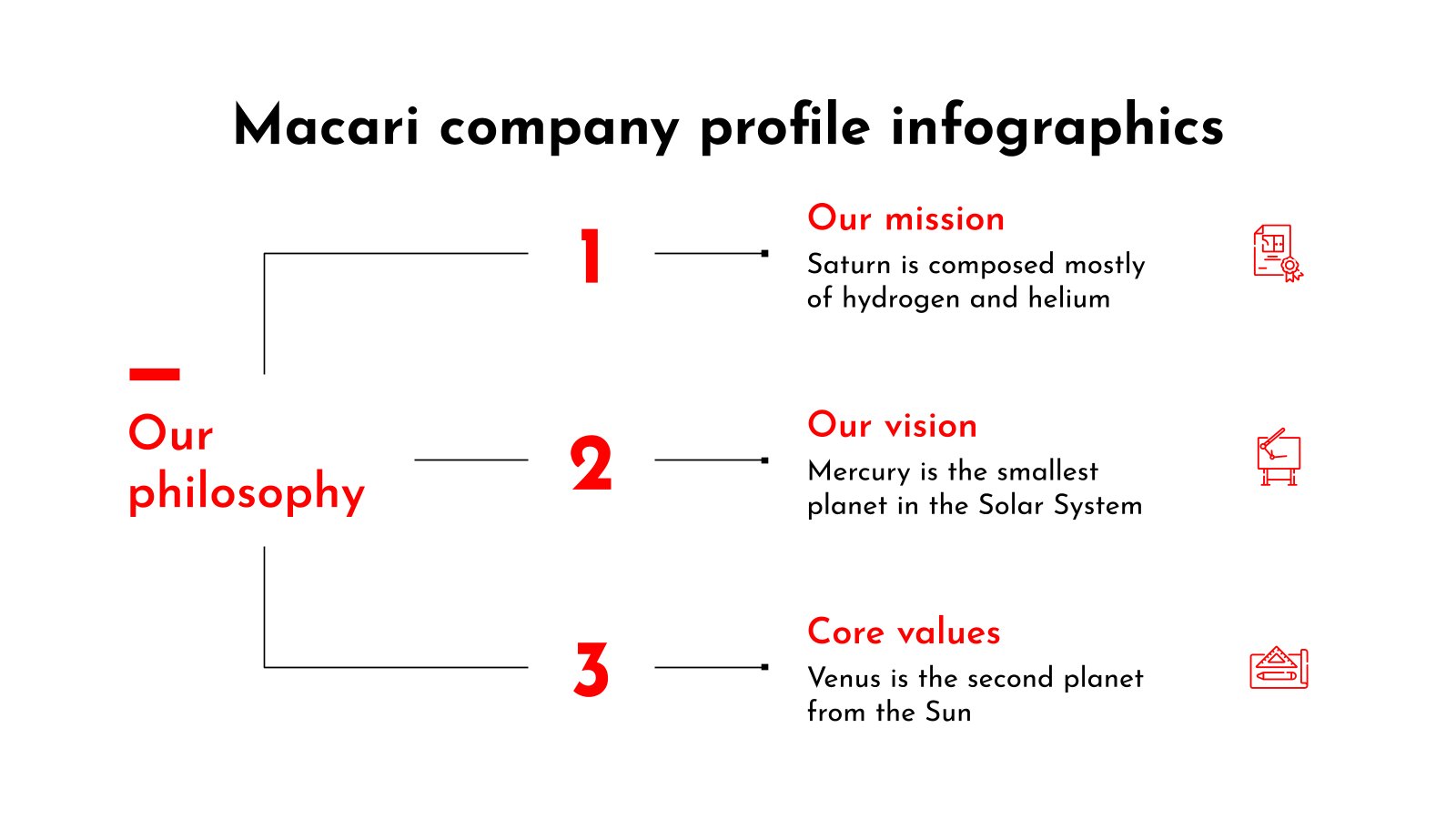 Macari company profile infographics

Our philosophy

1

Our mission

Saturn is composed mostly of hydrogen and helium

2

Our vision

Mercury is the smallest planet in the Solar System

3

Core values

Venus is the second planet from the Sun