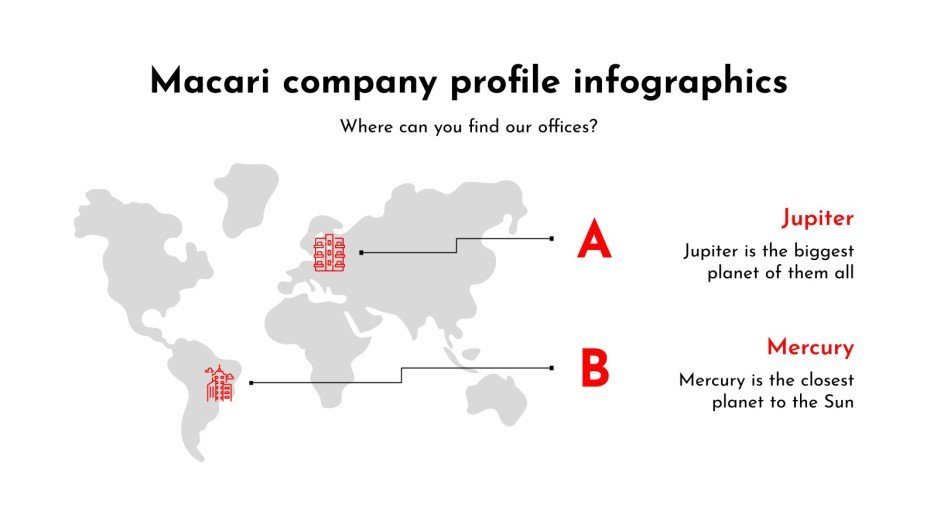 Macari company profile infographics

Where can you find our offices?

A

Jupiter

Jupiter is the biggest planet of them all

B

Mercury

Mercury is the closest planet to the Sun