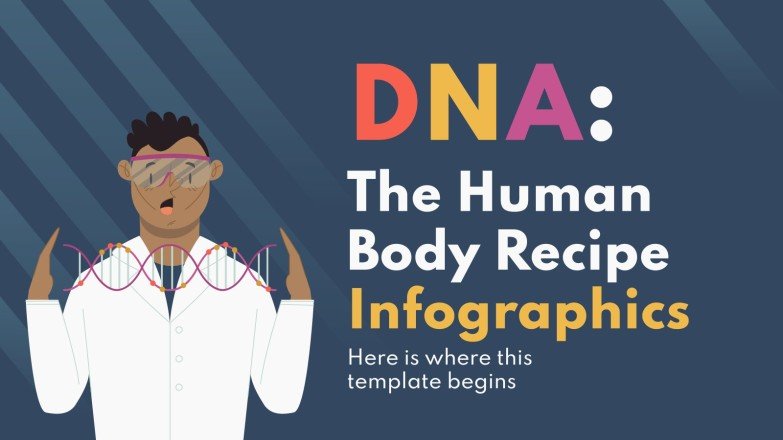 DNA:
The Human Body Recipe Infographics

Here is where this template begins