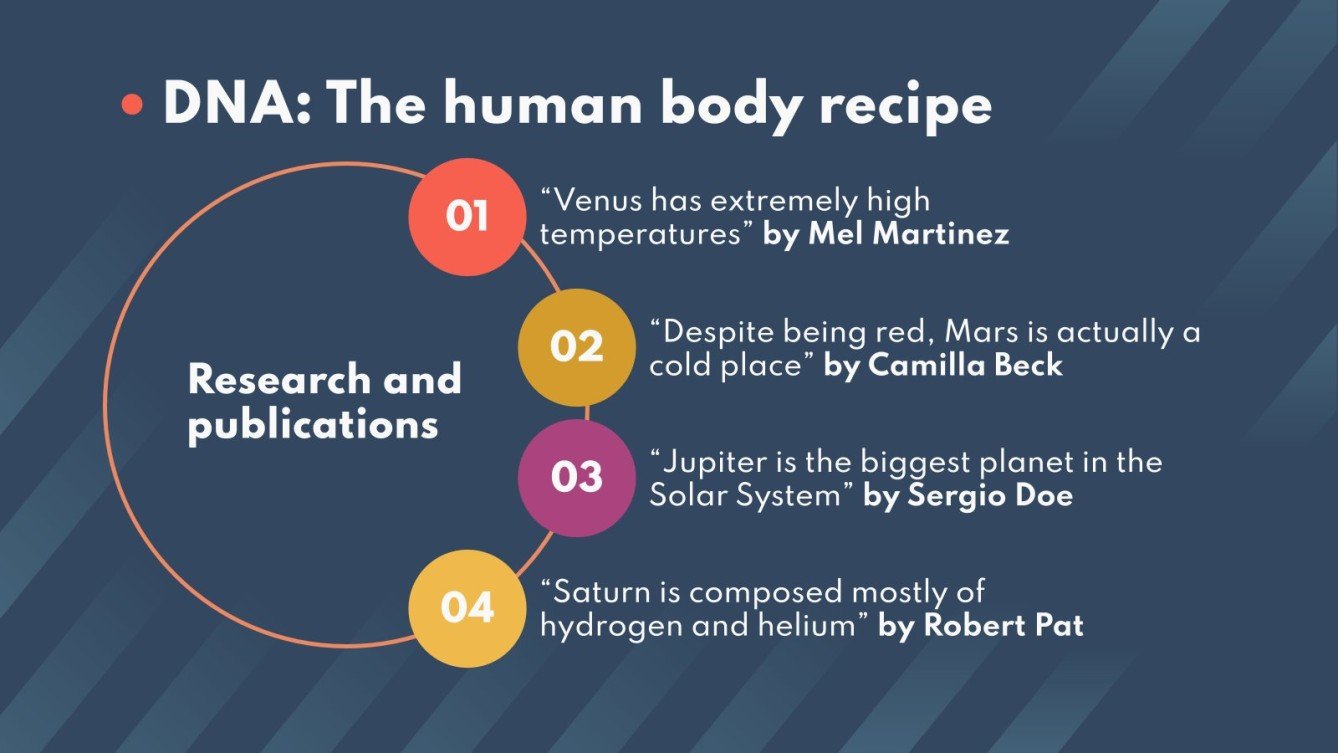 DNA: The human body recipe

Research and publications

01
“Venus has extremely high temperatures” by Mel Martinez

02
“Despite being red, Mars is actually a cold place” by Camilla Beck

03
“Jupiter is the biggest planet in the Solar System” by Sergio Doe

04
“Saturn is composed mostly of hydrogen and helium” by Robert Pat