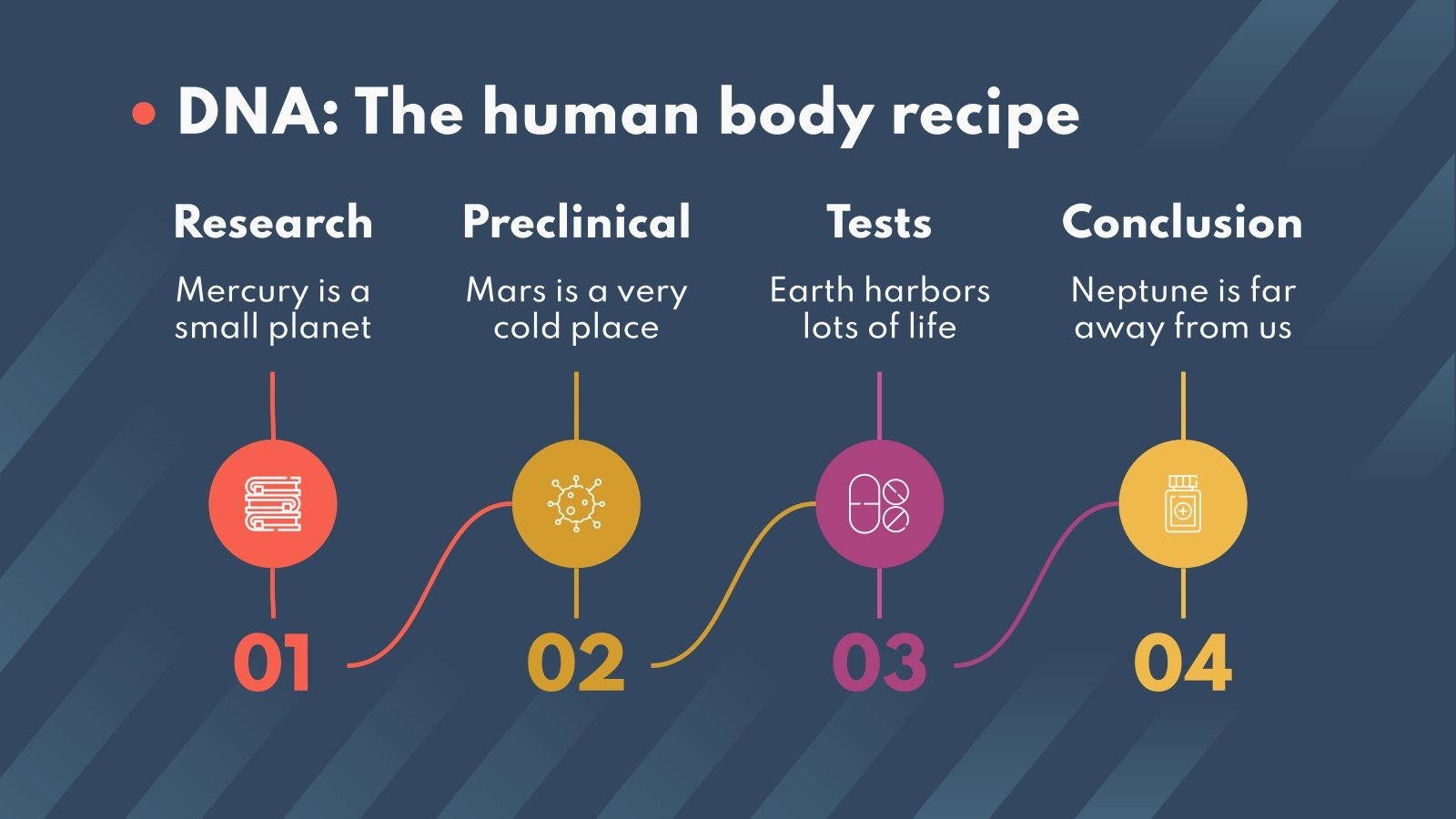 DNA: The human body recipe

Research

Mercury is a small planet

01

Preclinical

Mars is a very cold place

02

Tests

Earth harbors lots of life

03

Conclusion

Neptune is far away from us

04