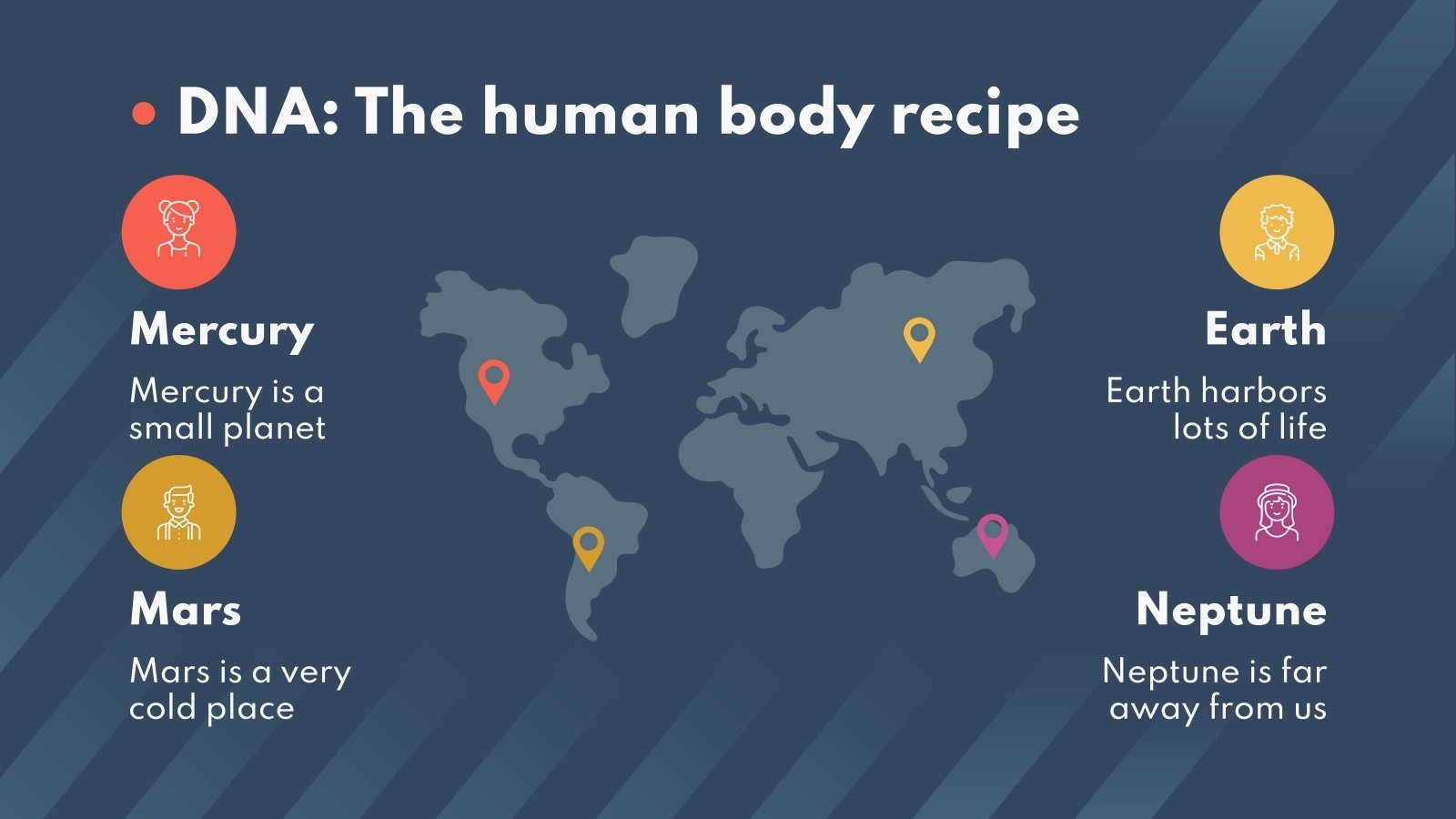 DNA: The human body recipe

Mercury

Mercury is a small planet

Mars

Mars is a very cold place

Earth

Earth harbors lots of life

Neptune

Neptune is far away from us