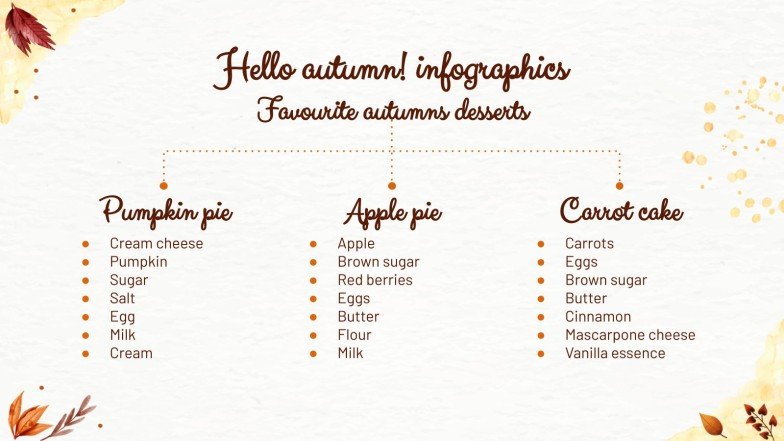 Hello autumn! infographics

Favourite autumns desserts

Pumpkin pie

- Cream cheese
- Pumpkin
- Sugar
- Salt
- Egg
- Milk
- Cream

Apple pie

- Apple
- Brown sugar
- Red berries
- Eggs
- Butter
- Flour
- Milk

Carrot cake

- Carrots
- Eggs
- Brown sugar
- Butter
- Cinnamon
- Mascarpone cheese
- Vanilla essence