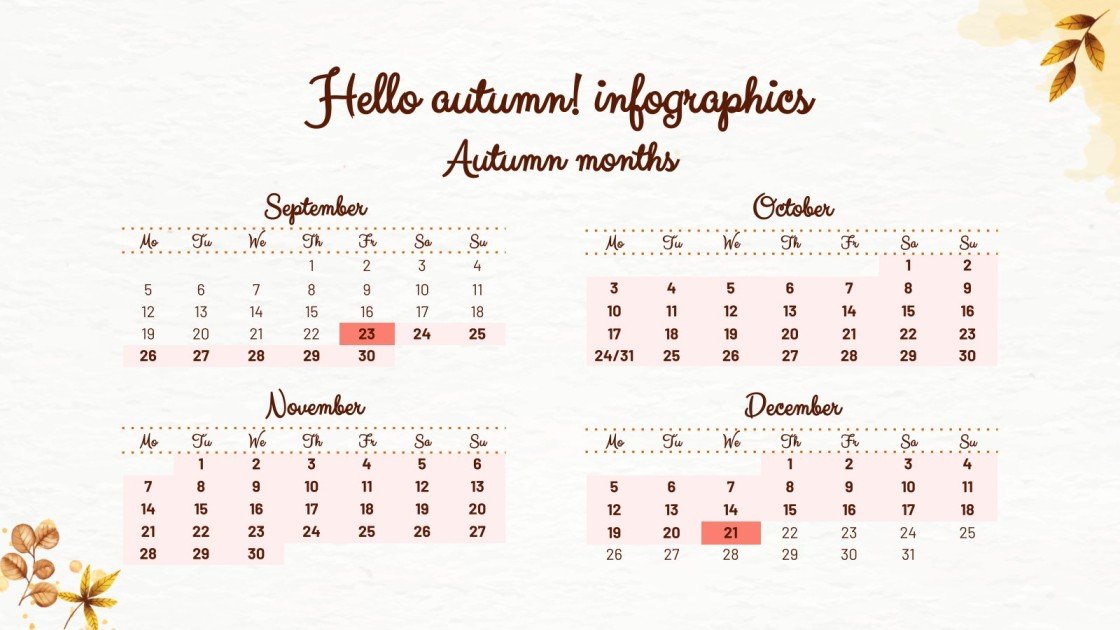 Hello autumn! infographics

Autumn months

September

| Mo | Tu | We | Th | Fr | Sa | Su |
|---|---|---|---|---|---|---|
| | | | 1 | 2 | 3 | 4 |
| 5 | 6 | 7 | 8 | 9 | 10 | 11 |
| 12 | 13 | 14 | 15 | 16 | 17 | 18 |
| 19 | 20 | 21 | 22 | 23 | 24 | 25 |
| 26 | 27 | 28 | 29 | 30 | | |

October

| Mo | Tu | We | Th | Fr | Sa | Su |
|---|---|---|---|---|---|---|
| | | | | | 1 | 2 |
| 3 | 4 | 5 | 6 | 7 | 8 | 9 |
| 10 | 11 | 12 | 13 | 14 | 15 | 16 |
| 17 | 18 | 19 | 20 | 21 | 22 | 23 |
| 24/31 | 25 | 26 | 27 | 28 | 29 | 30 |

November

| Mo | Tu | We | Th | Fr | Sa | Su |
|---|---|---|---|---|---|---|
| | 1 | 2 | 3 | 4 | 5 | 6 |
| 7 | 8 | 9 | 10 | 11 | 12 | 13 |
| 14 | 15 | 16 | 17 | 18 | 19 | 20 |
| 21 | 22 | 23 | 24 | 25 | 26 | 27 |
| 28 | 29 | 30 | | | | |

December

| Mo | Tu | We | Th | Fr | Sa | Su |
|---|---|---|---|---|---|---|
| | | | 1 | 2 | 3 | 4 |
| 5 | 6 | 7 | 8 | 9 | 10 | 11 |
| 12 | 13 | 14 | 15 | 16 | 17 | 18 |
| 19 | 20 | 21 | 22 | 23 | 24 | 25 |
| 26 | 27 | 28 | 29 | 30 | 31 | |