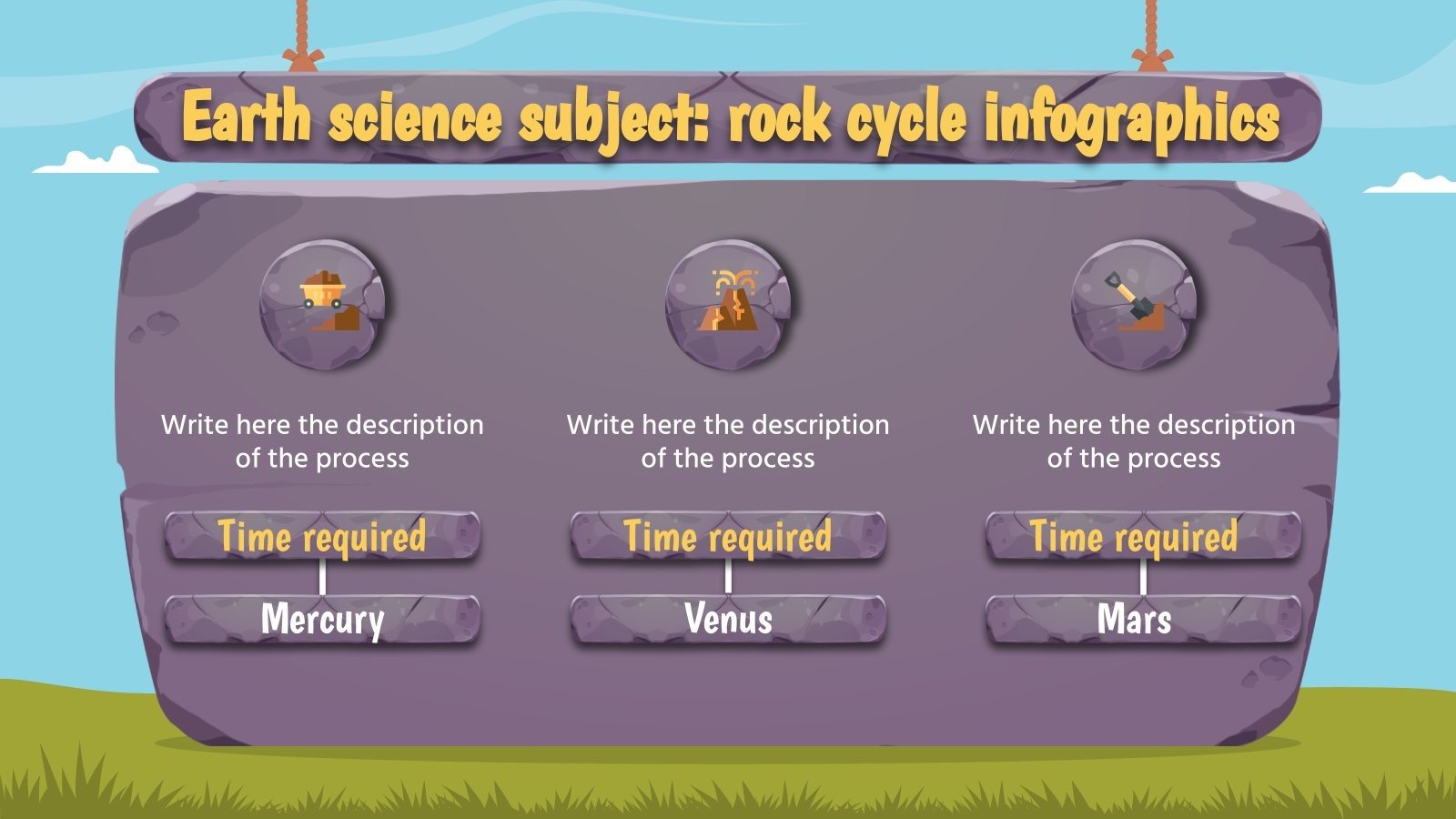 Earth science subject: rock cycle infographics

Write here the description of the process

Time required

Mercury

Write here the description of the process

Time required

Venus

Write here the description of the process

Time required

Mars