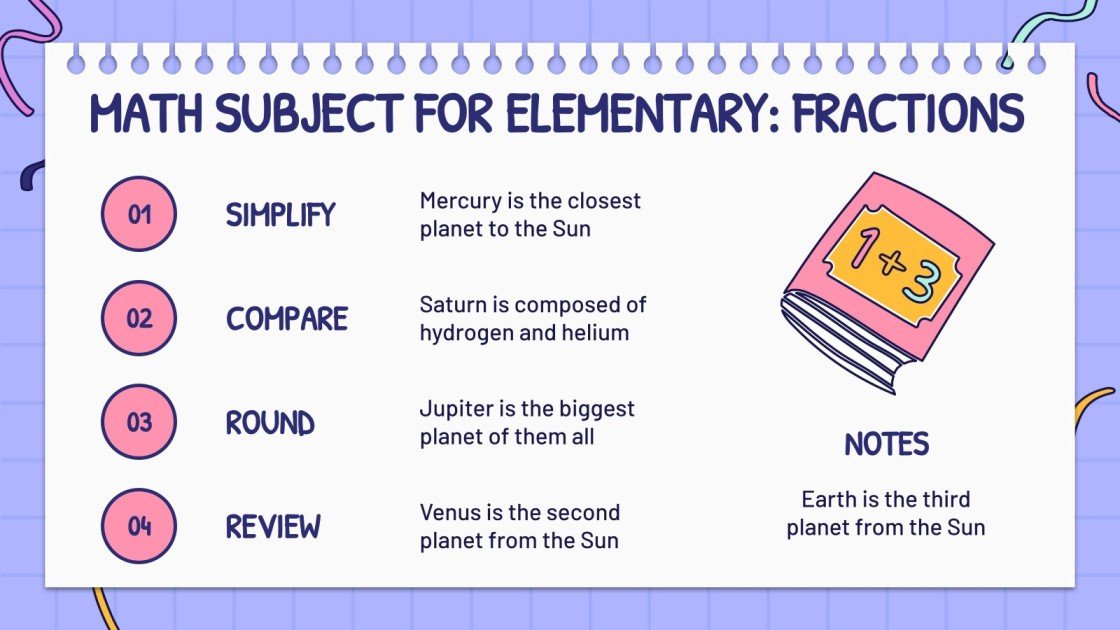 MATH SUBJECT FOR ELEMENTARY: FRACTIONS

01 SIMPLIFY
Mercury is the closest planet to the Sun

02 COMPARE
Saturn is composed of hydrogen and helium

03 ROUND
Jupiter is the biggest planet of them all

04 REVIEW
Venus is the second planet from the Sun

1+3

NOTES
Earth is the third planet from the Sun