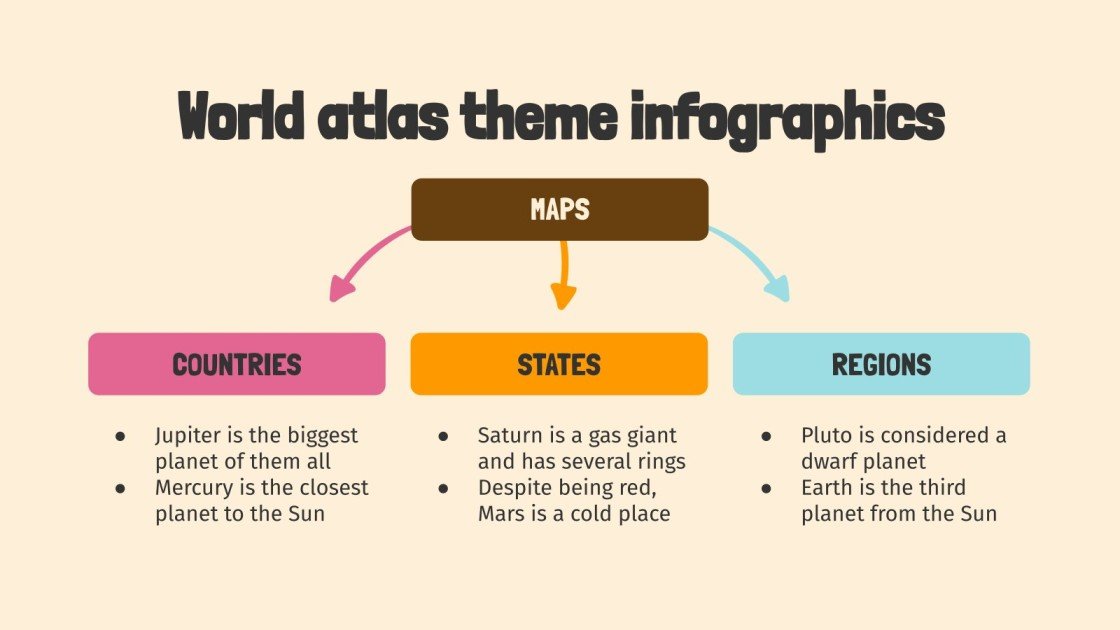 World atlas theme infographics

MAPS

COUNTRIES

- Jupiter is the biggest planet of them all
- Mercury is the closest planet to the Sun

STATES

- Saturn is a gas giant and has several rings
- Despite being red, Mars is a cold place

REGIONS

- Pluto is considered a dwarf planet
- Earth is the third planet from the Sun