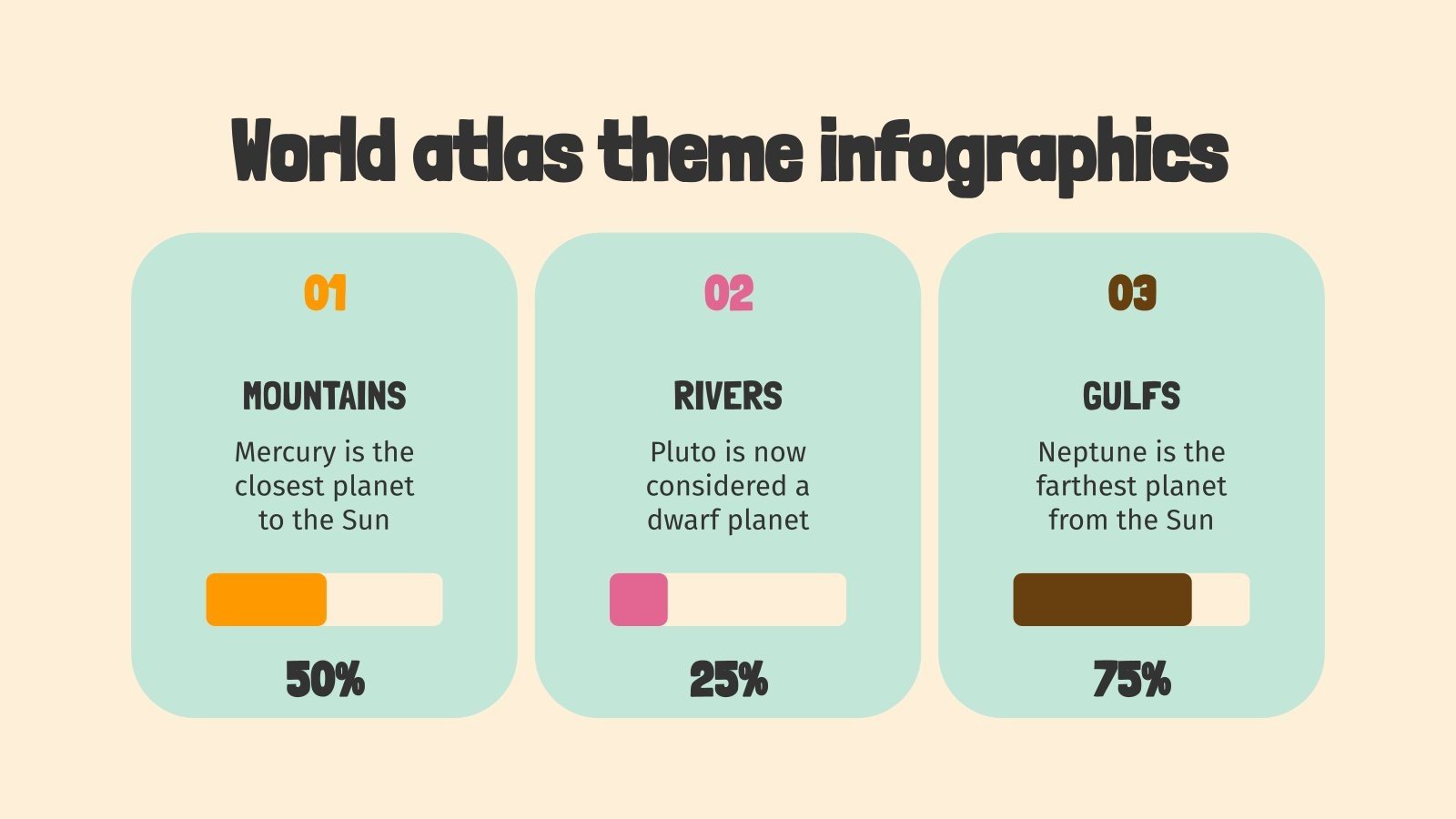 World atlas theme infographics

01

MOUNTAINS

Mercury is the closest planet to the Sun

50%

02

RIVERS

Pluto is now considered a dwarf planet

25%

03

GULFS

Neptune is the farthest planet from the Sun

75%