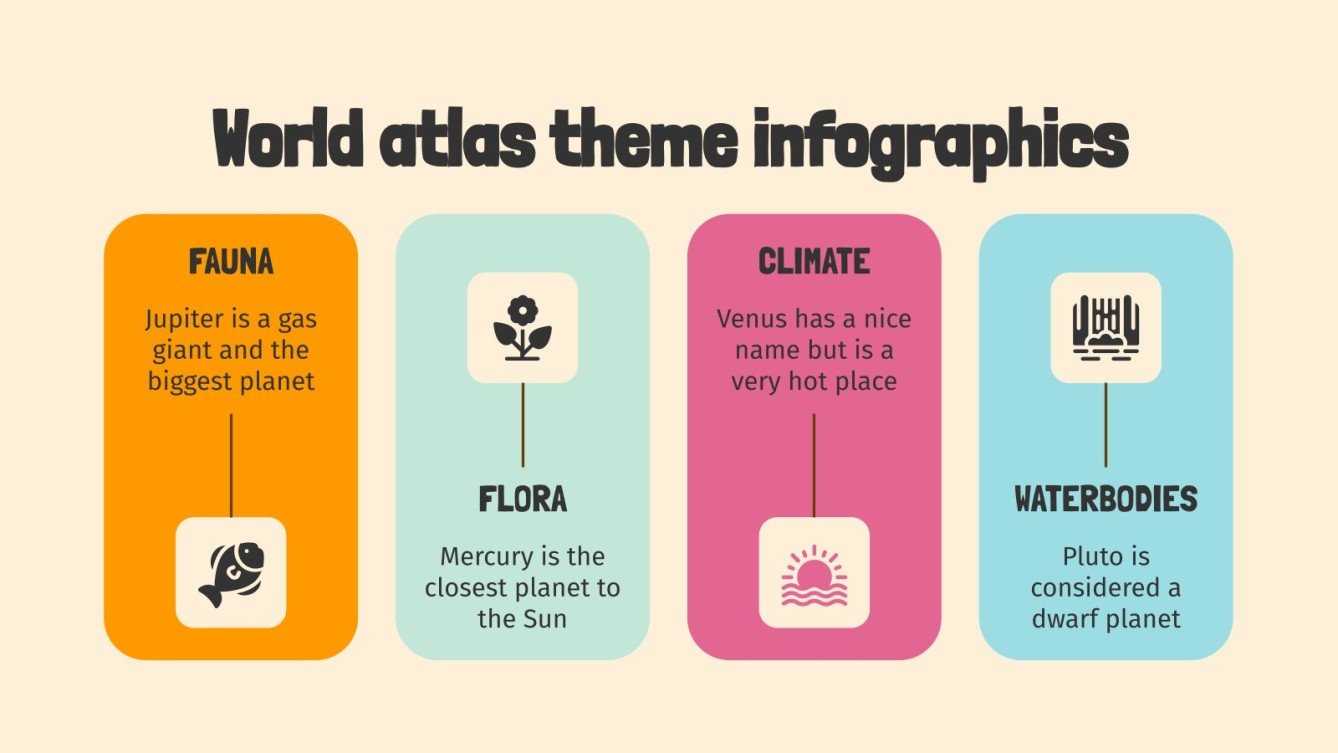 World atlas theme infographics

FAUNA

Jupiter is a gas giant and the biggest planet

FLORA

Mercury is the closest planet to the Sun

CLIMATE

Venus has a nice name but is a very hot place

WATERBODIES

Pluto is considered a dwarf planet