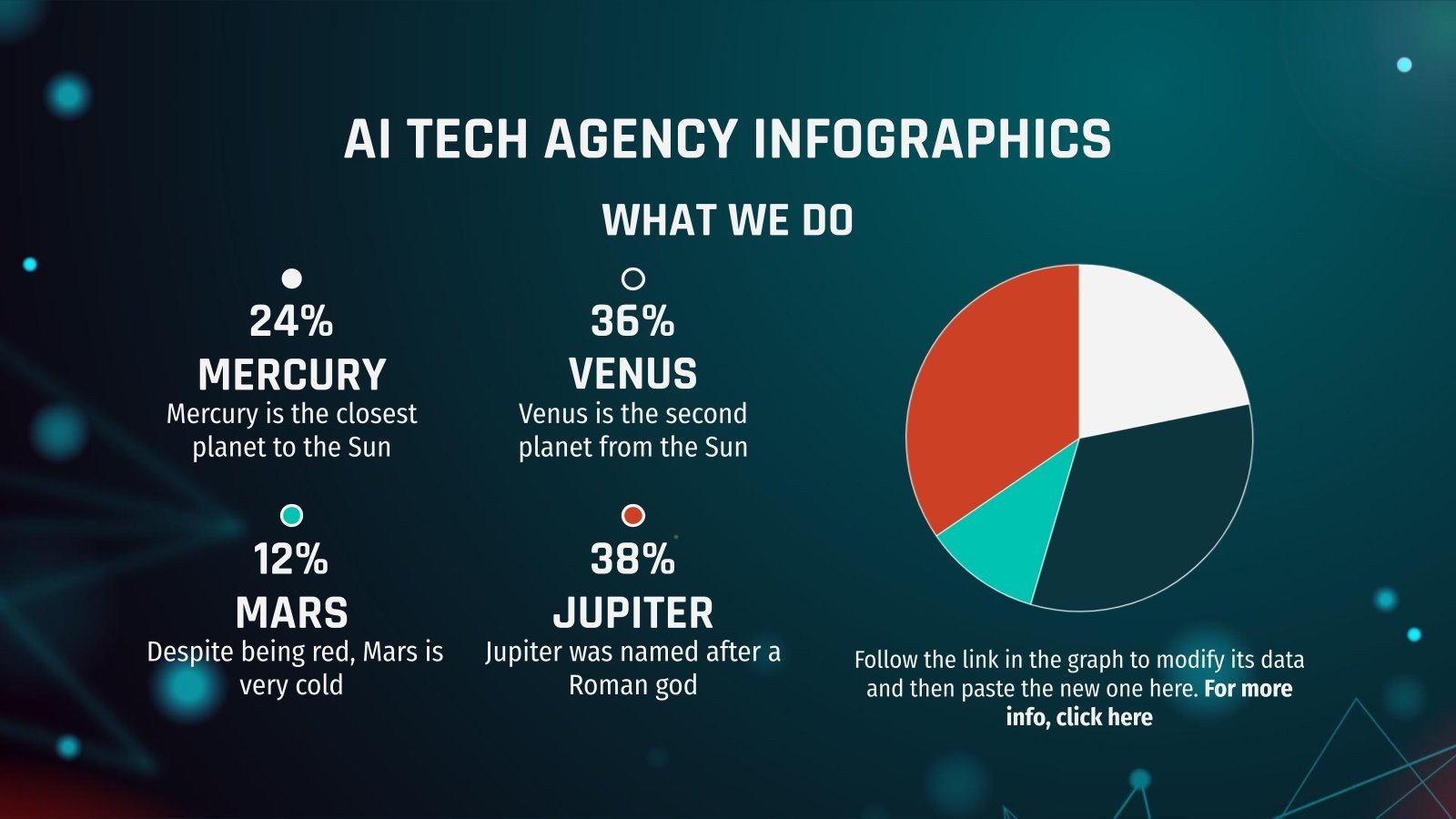 AI TECH AGENCY INFOGRAPHICS

WHAT WE DO

24%
MERCURY
Mercury is the closest planet to the Sun

36%
VENUS
Venus is the second planet from the Sun

12%
MARS
Despite being red, Mars is very cold

38%
JUPITER
Jupiter was named after a Roman god

Follow the link in the graph to modify its data and then paste the new one here. For more info, click here