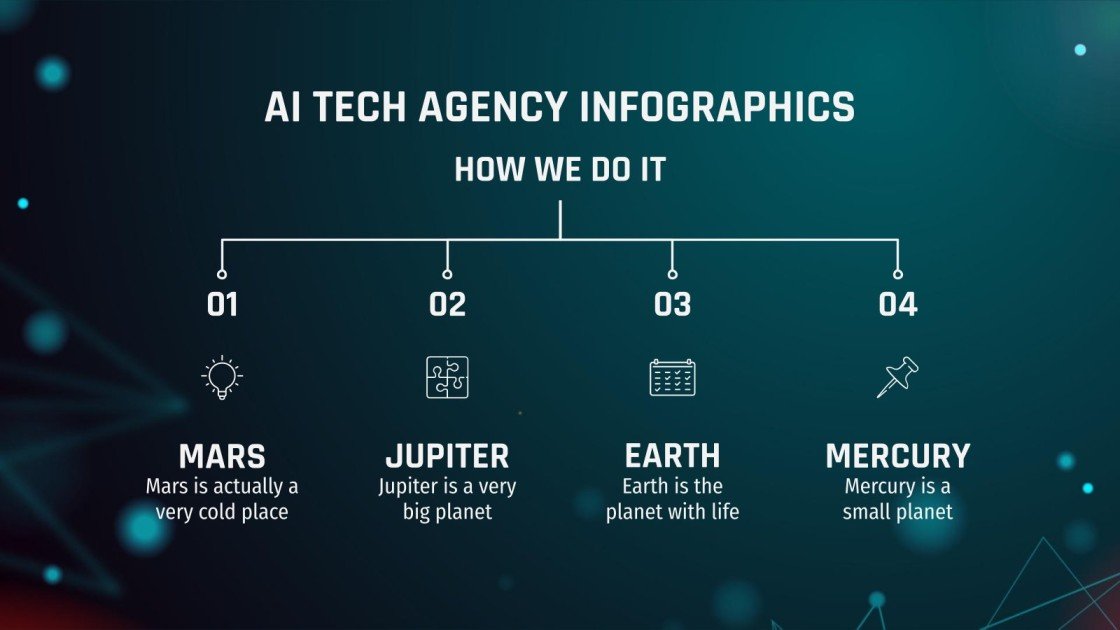 AI TECH AGENCY INFOGRAPHICS

HOW WE DO IT

01

MARS
Mars is actually a very cold place

02

JUPITER
Jupiter is a very big planet

03

EARTH
Earth is the planet with life

04

MERCURY
Mercury is a small planet