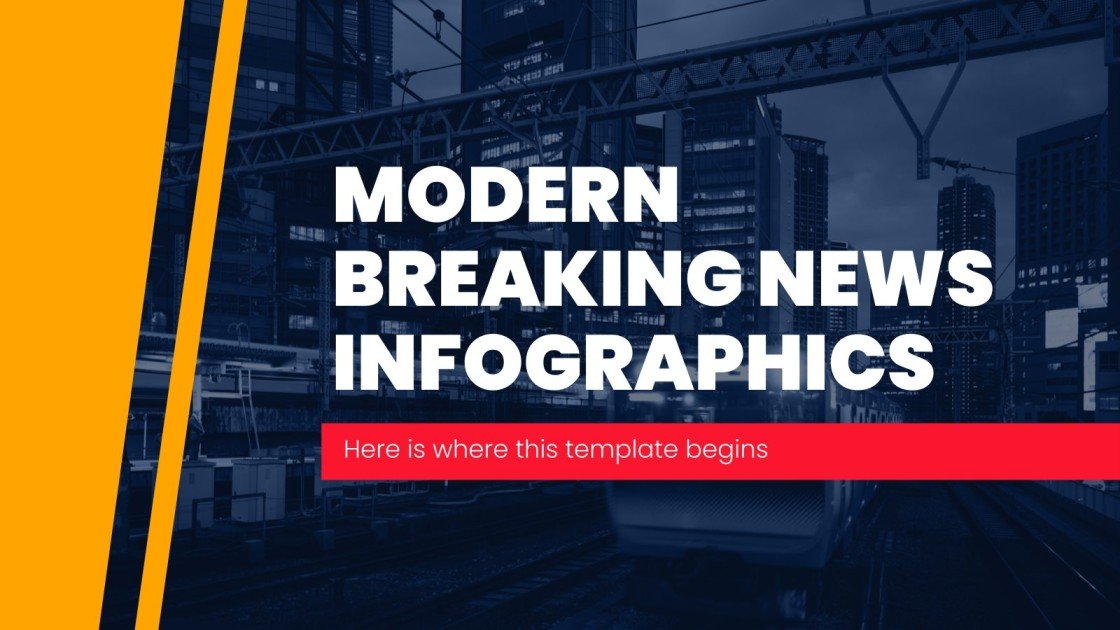 MODERN BREAKING NEWS INFOGRAPHICS

Here is where this template begins