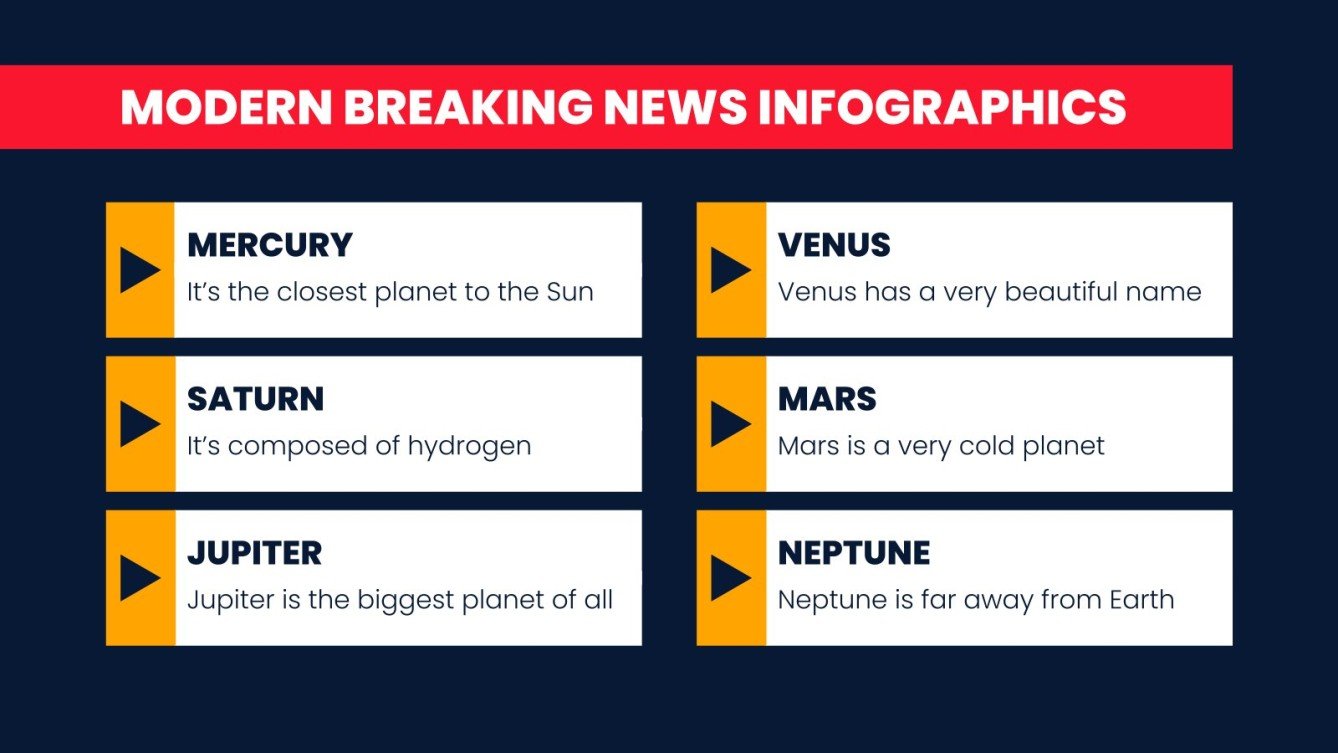 MODERN BREAKING NEWS INFOGRAPHICS

MERCURY
It's the closest planet to the Sun

SATURN
It's composed of hydrogen

JUPITER
Jupiter is the biggest planet of all

VENUS
Venus has a very beautiful name

MARS
Mars is a very cold planet

NEPTUNE
Neptune is far away from Earth