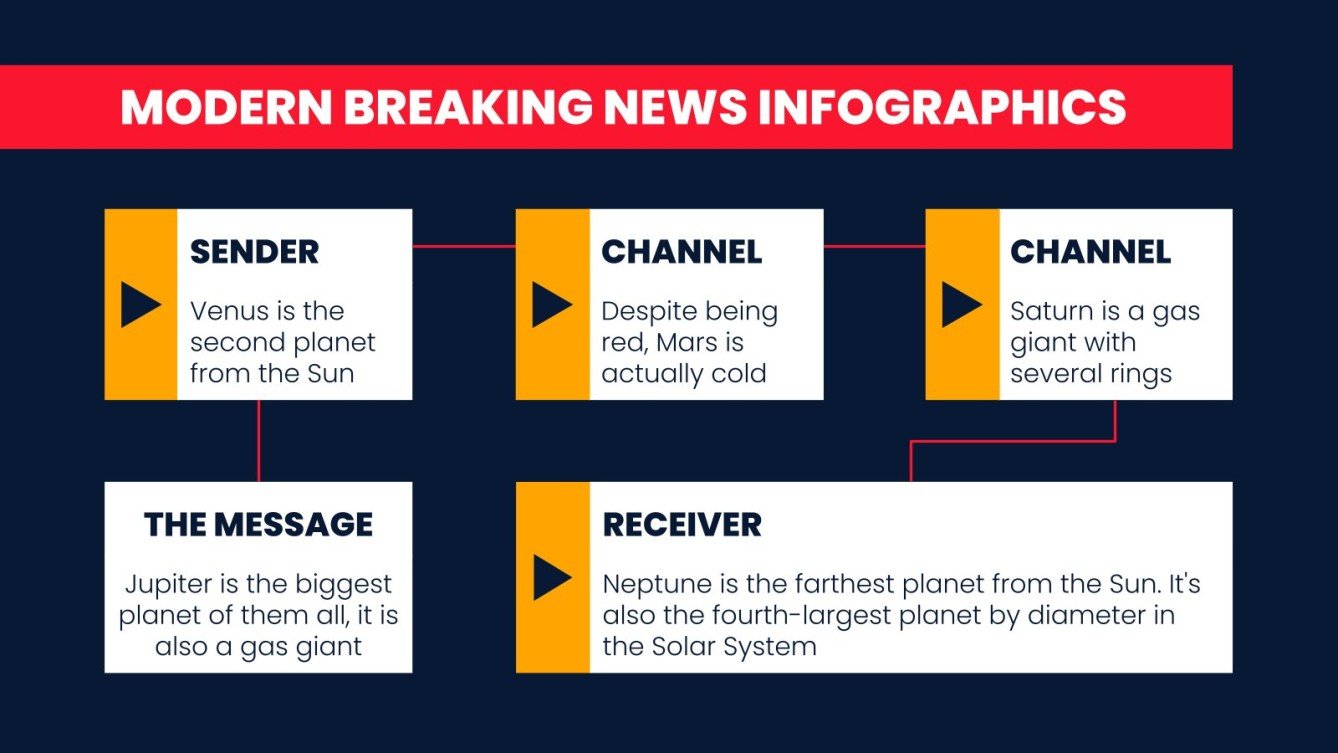 MODERN BREAKING NEWS INFOGRAPHICS

SENDER

Venus is the second planet from the Sun

CHANNEL

Despite being red, Mars is actually cold

CHANNEL

Saturn is a gas giant with several rings

THE MESSAGE

Jupiter is the biggest planet of them all, it is also a gas giant

RECEIVER

Neptune is the farthest planet from the Sun. It's also the fourth-largest planet by diameter in the Solar System