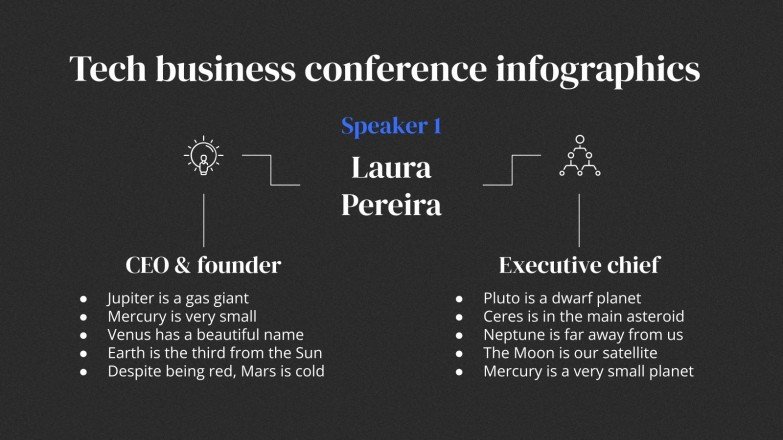 Tech business conference infographics

Speaker 1

Laura Pereira

CEO & founder

- Jupiter is a gas giant
- Mercury is very small
- Venus has a beautiful name
- Earth is the third from the Sun
- Despite being red, Mars is cold

Executive chief

- Pluto is a dwarf planet
- Ceres is in the main asteroid
- Neptune is far away from us
- The Moon is our satellite
- Mercury is a very small planet