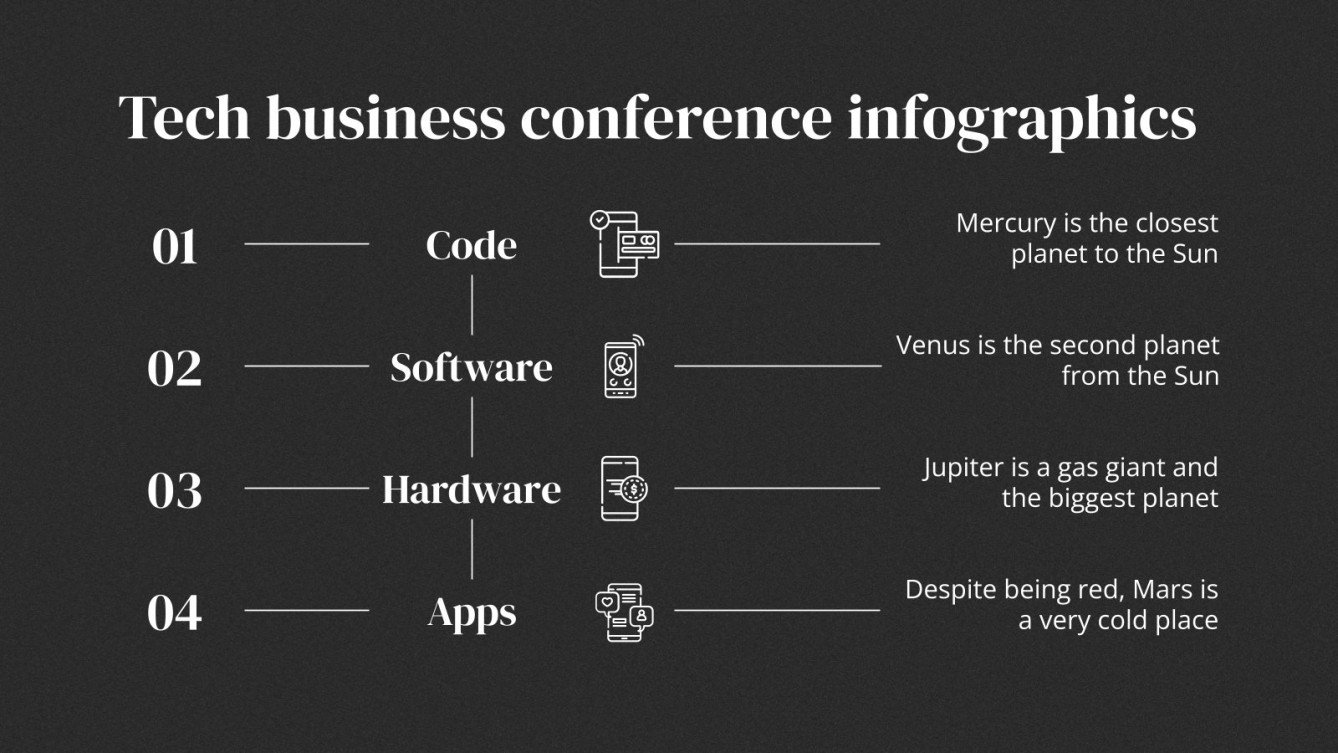 Tech business conference infographics

01 Code
Mercury is the closest planet to the Sun

02 Software
Venus is the second planet from the Sun

03 Hardware
Jupiter is a gas giant and the biggest planet

04 Apps
Despite being red, Mars is a very cold place