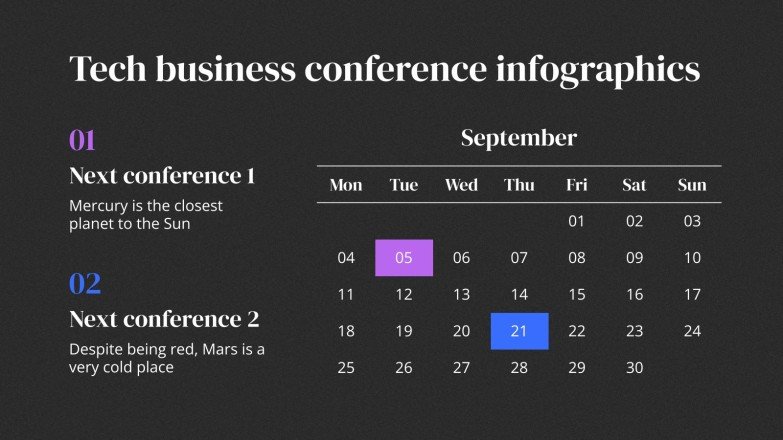 Tech business conference infographics

01

Next conference 1

Mercury is the closest planet to the Sun

02

Next conference 2

Despite being red, Mars is a very cold place

September

| Mon | Tue | Wed | Thu | Fri | Sat | Sun |
|---|---|---|---|---|---|---|
| | | | | 01 | 02 | 03 |
| 04 | 05 | 06 | 07 | 08 | 09 | 10 |
| 11 | 12 | 13 | 14 | 15 | 16 | 17 |
| 18 | 19 | 20 | 21 | 22 | 23 | 24 |
| 25 | 26 | 27 | 28 | 29 | 30 | |