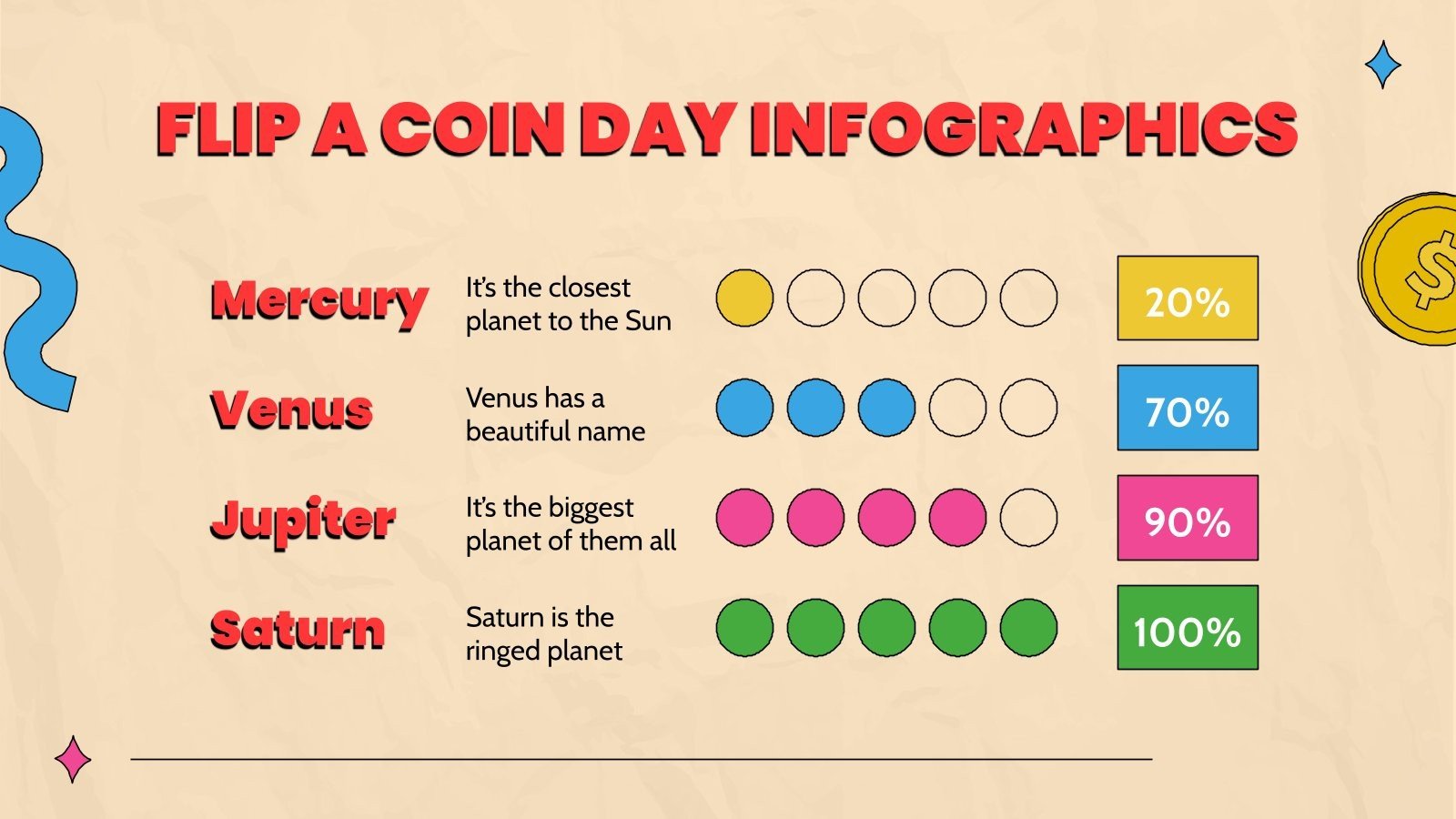 FLIP A COIN DAY INFOGRAPHICS

Mercury
It's the closest planet to the Sun
20%

Venus
Venus has a beautiful name
70%

Jupiter
It's the biggest planet of them all
90%

Saturn
Saturn is the ringed planet
100%

$