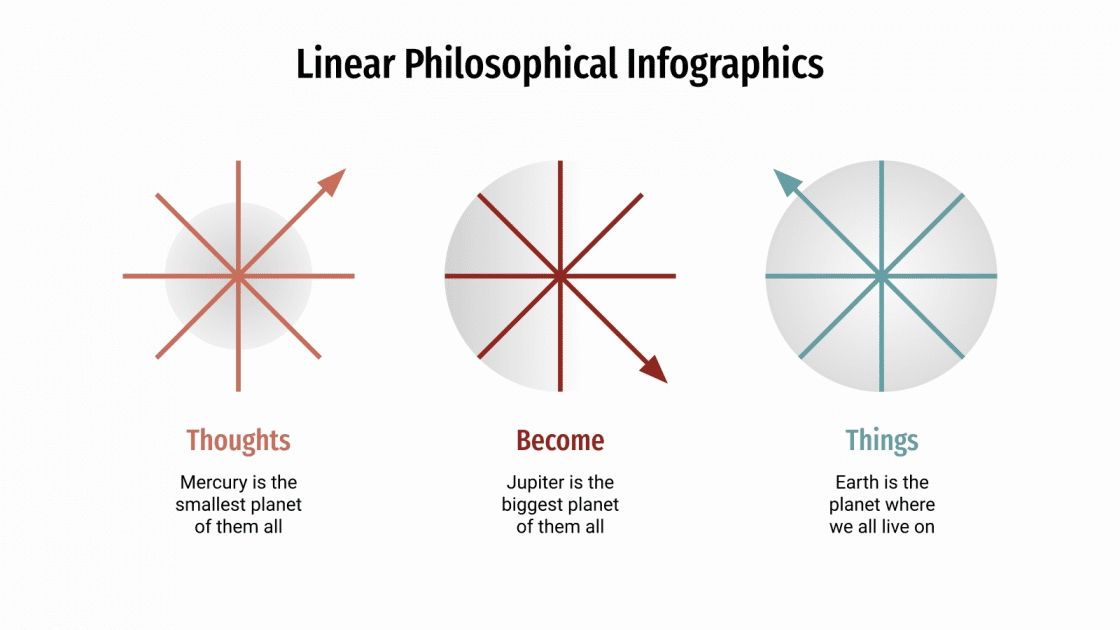 Linear Philosophical Infographics

Thoughts

Mercury is the smallest planet of them all

Become

Jupiter is the biggest planet of them all

Things

Earth is the planet where we all live on