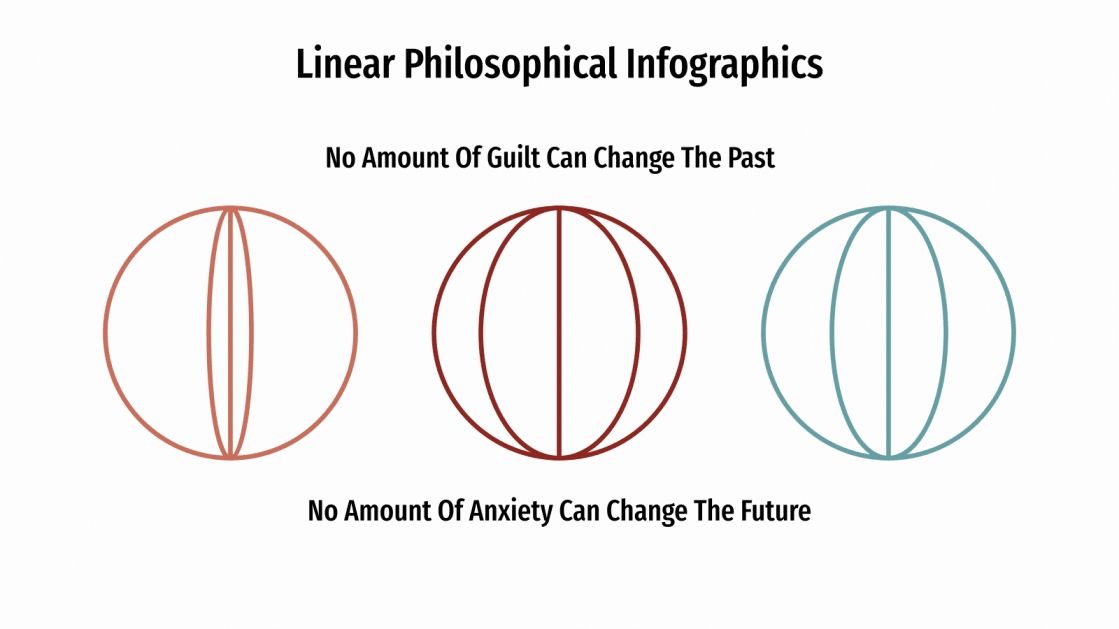 Linear Philosophical Infographics

No Amount Of Guilt Can Change The Past

No Amount Of Anxiety Can Change The Future