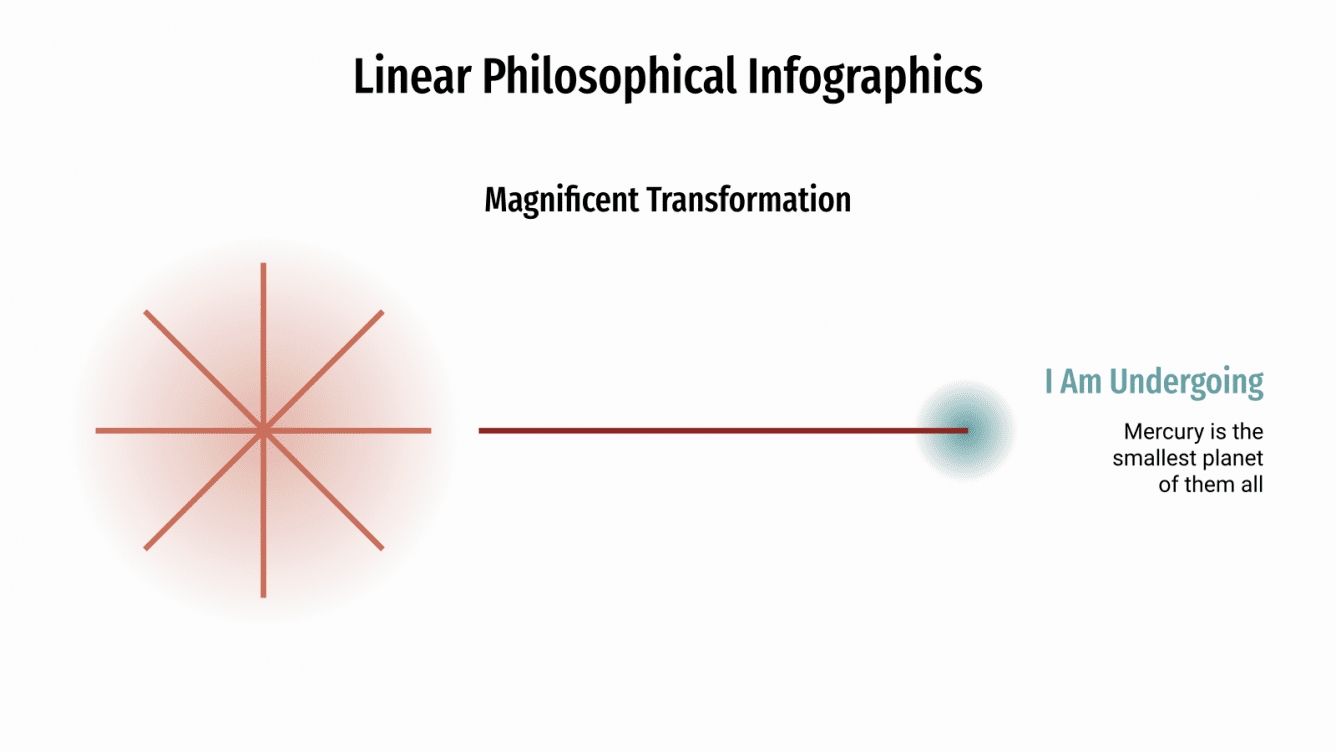 Linear Philosophical Infographics

Magnificent Transformation

I Am Undergoing

Mercury is the smallest planet of them all