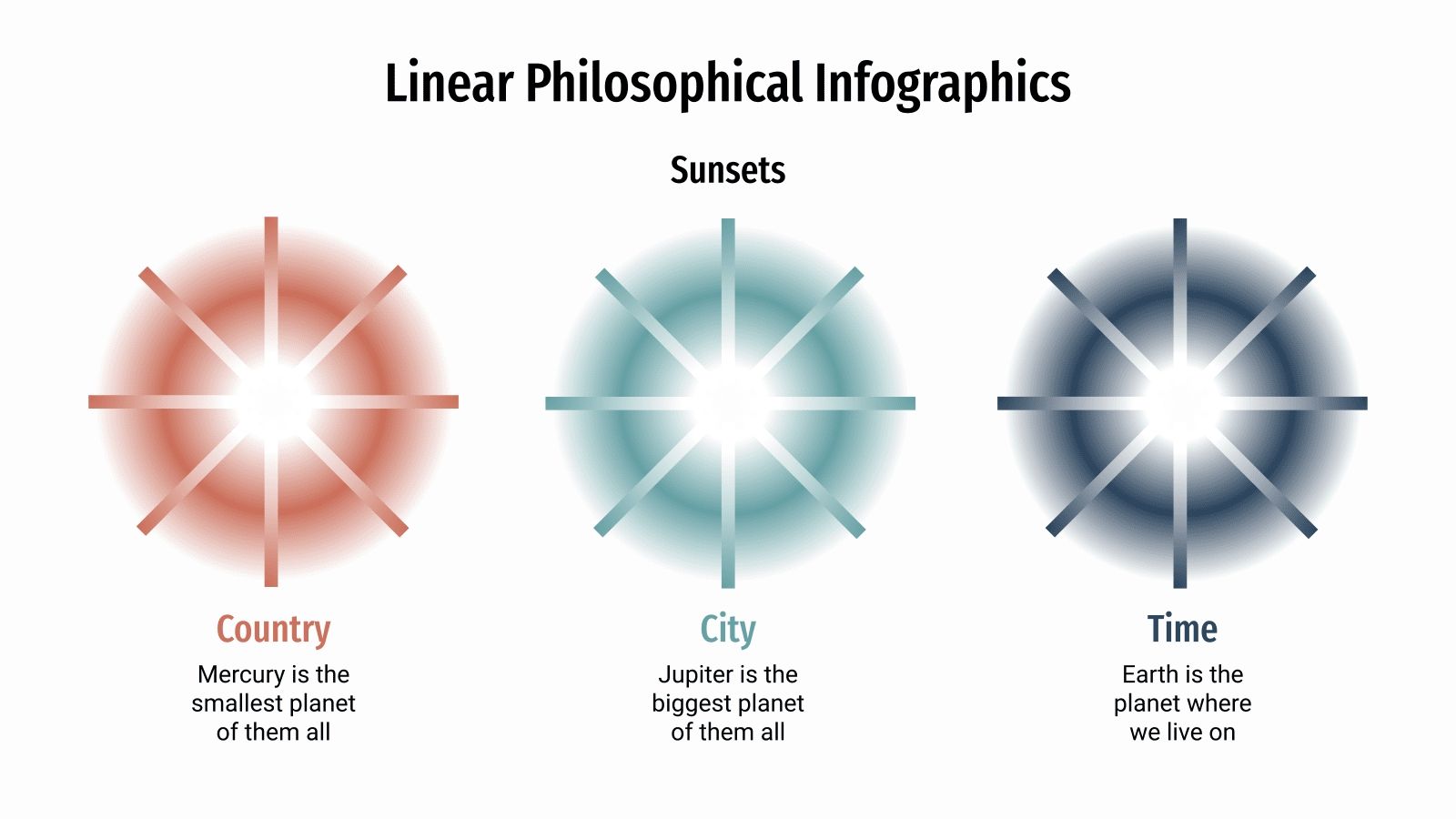 Linear Philosophical Infographics

Sunsets

Country

Mercury is the smallest planet of them all

City

Jupiter is the biggest planet of them all

Time

Earth is the planet where we live on