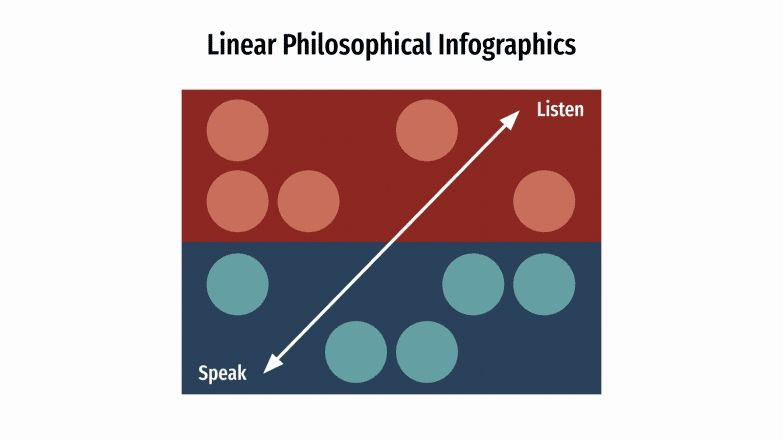 Linear Philosophical Infographics

Listen

Speak