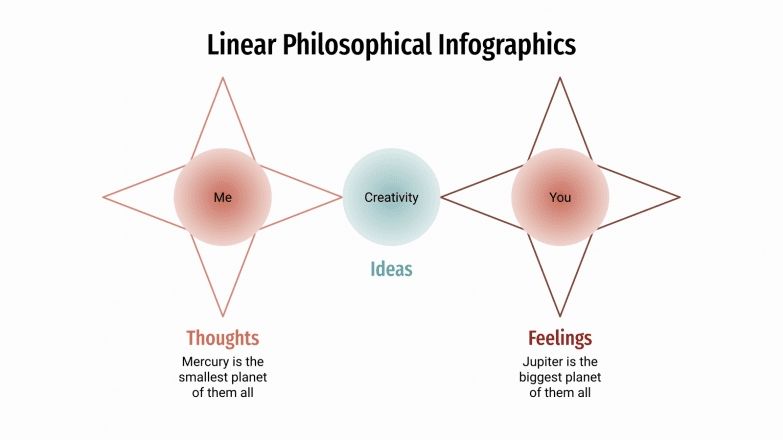 Linear Philosophical Infographics

Me

Creativity

You

Ideas

Thoughts

Mercury is the smallest planet of them all

Feelings

Jupiter is the biggest planet of them all