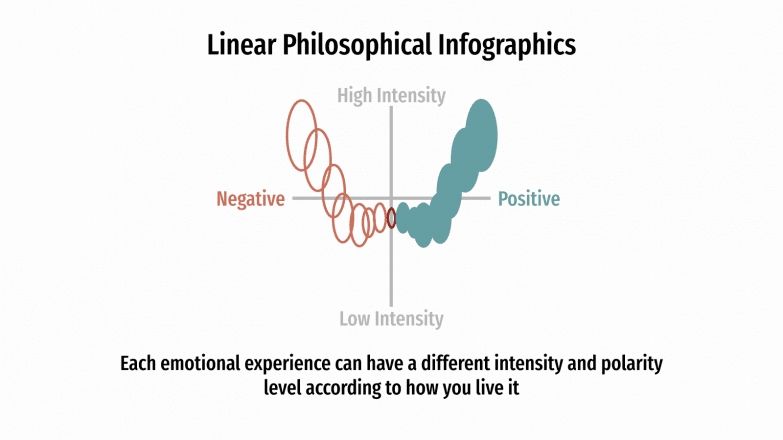 Linear Philosophical Infographics

High Intensity

Negative

Positive

Low Intensity

Each emotional experience can have a different intensity and polarity level according to how you live it