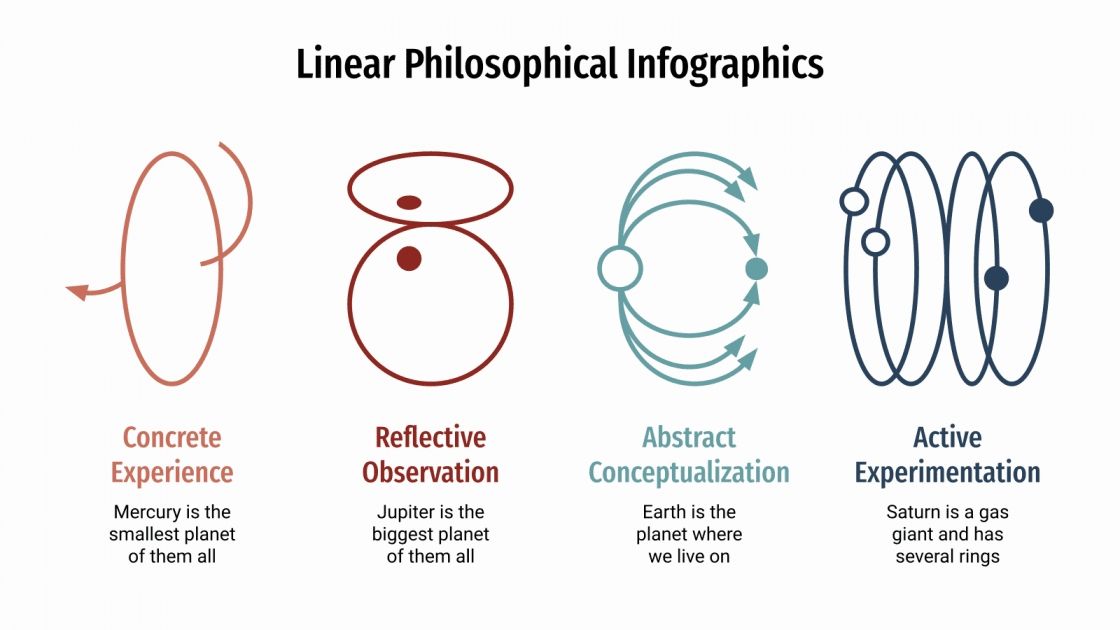 Linear Philosophical Infographics

Concrete Experience
Mercury is the smallest planet of them all

Reflective Observation
Jupiter is the biggest planet of them all

Abstract Conceptualization
Earth is the planet where we live on

Active Experimentation
Saturn is a gas giant and has several rings