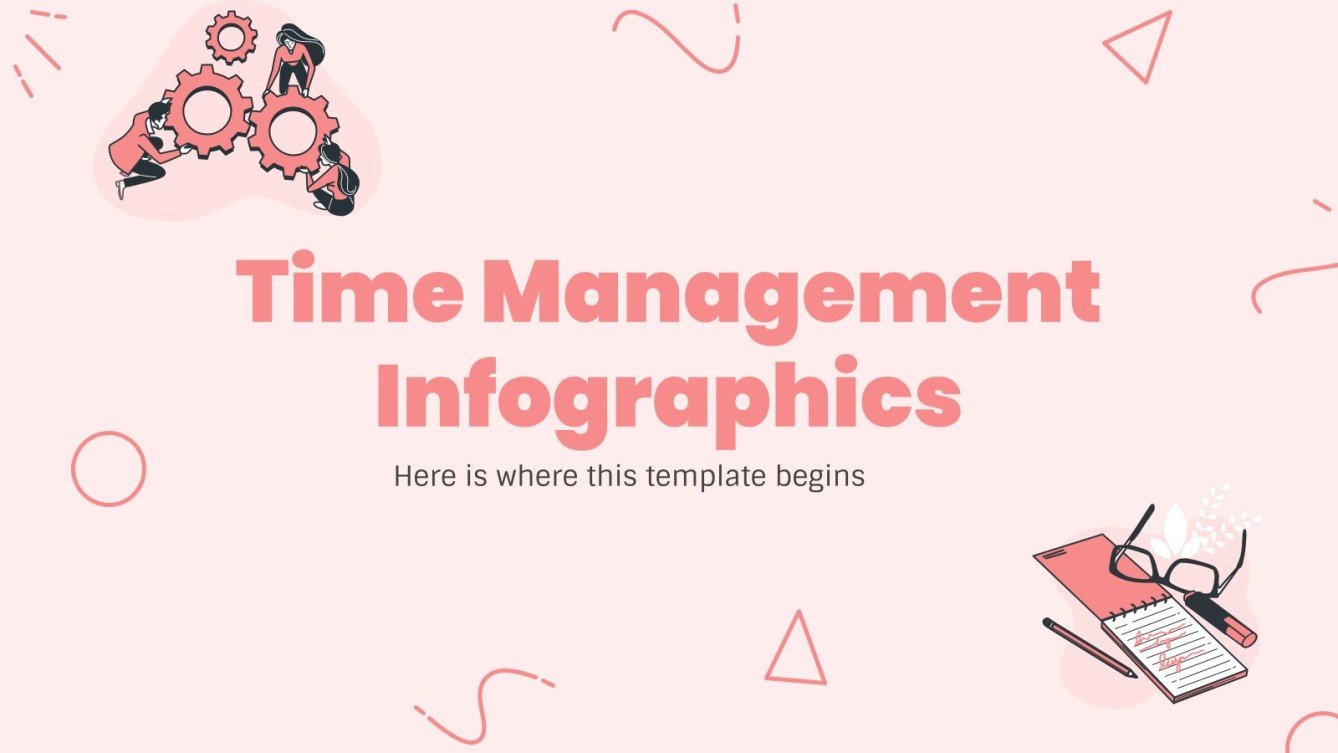 Time Management Infographics

Here is where this template begins