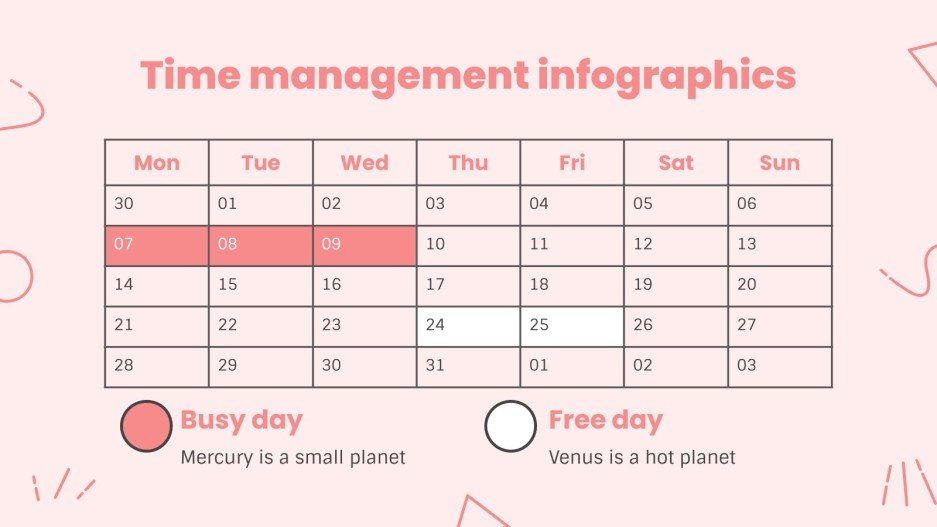 Time management infographics

| Mon | Tue | Wed | Thu | Fri | Sat | Sun |
|---|---|---|---|---|---|---|
| 30 | 01 | 02 | 03 | 04 | 05 | 06 |
| 07 | 08 | 09 | 10 | 11 | 12 | 13 |
| 14 | 15 | 16 | 17 | 18 | 19 | 20 |
| 21 | 22 | 23 | 24 | 25 | 26 | 27 |
| 28 | 29 | 30 | 31 | 01 | 02 | 03 |

Busy day
Mercury is a small planet

Free day
Venus is a hot planet