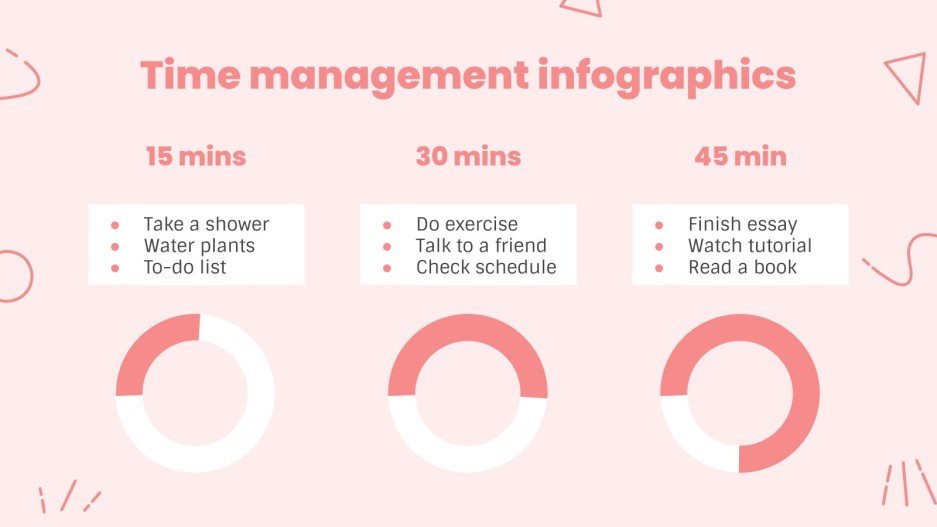 Time management infographics

15 mins

- Take a shower
- Water plants
- To-do list

30 mins

- Do exercise
- Talk to a friend
- Check schedule

45 min

- Finish essay
- Watch tutorial
- Read a book