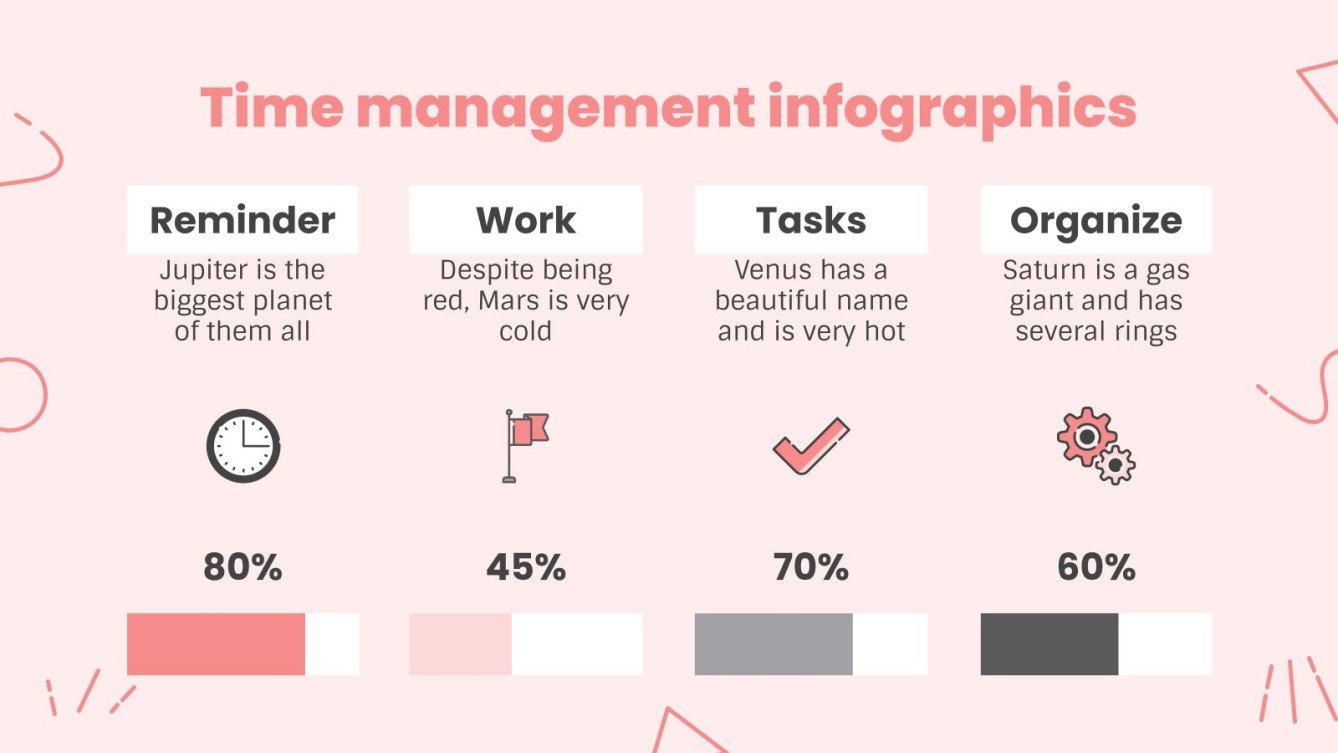 Time management infographics

Reminder

Jupiter is the biggest planet of them all

80%

Work

Despite being red, Mars is very cold

45%

Tasks

Venus has a beautiful name and is very hot

70%

Organize

Saturn is a gas giant and has several rings

60%