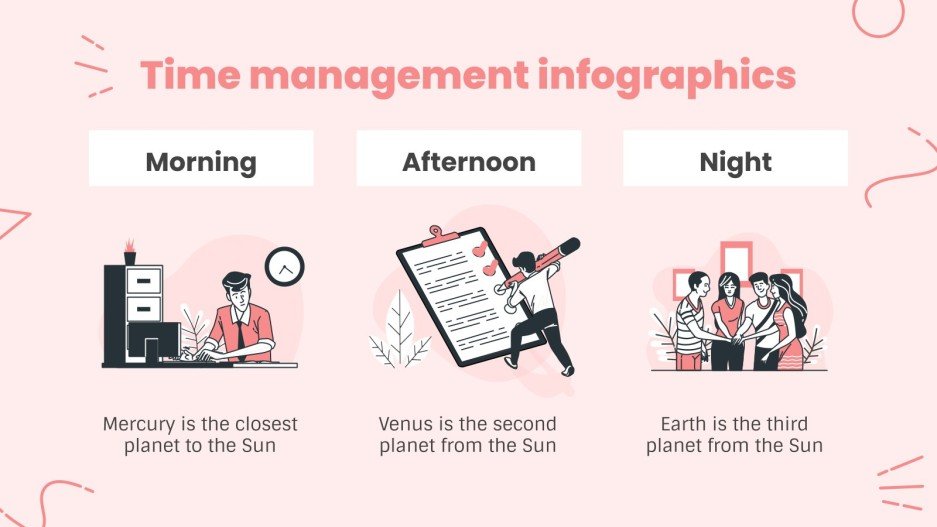 Time management infographics

Morning

Mercury is the closest planet to the Sun

Afternoon

Venus is the second planet from the Sun

Night

Earth is the third planet from the Sun