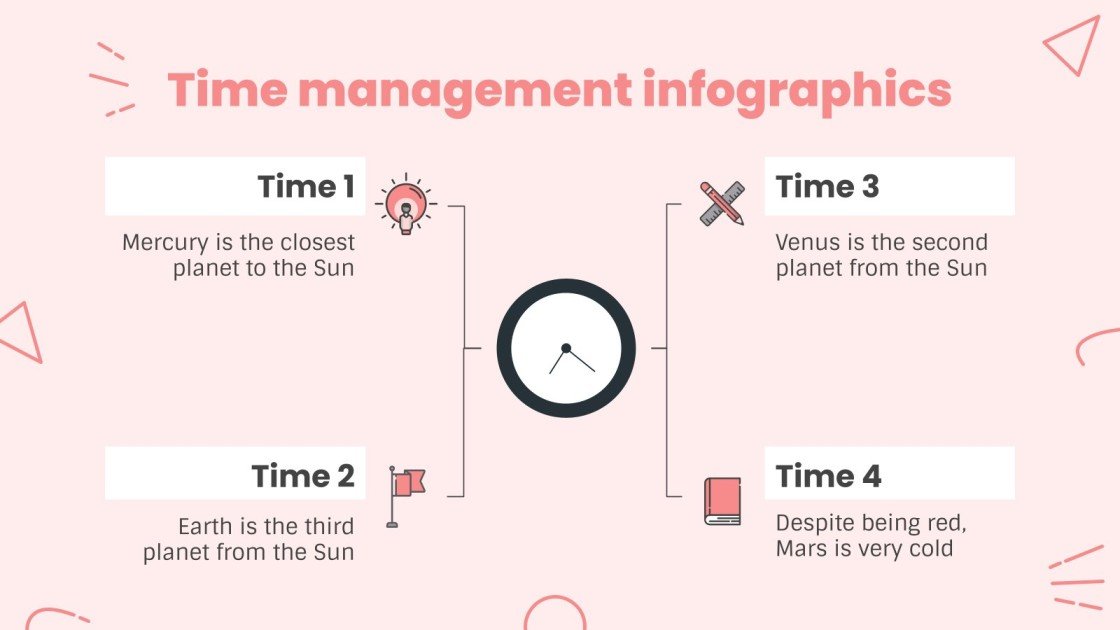 Time management infographics

Time 1

Mercury is the closest planet to the Sun

Time 2

Earth is the third planet from the Sun

Time 3

Venus is the second planet from the Sun

Time 4

Despite being red, Mars is very cold