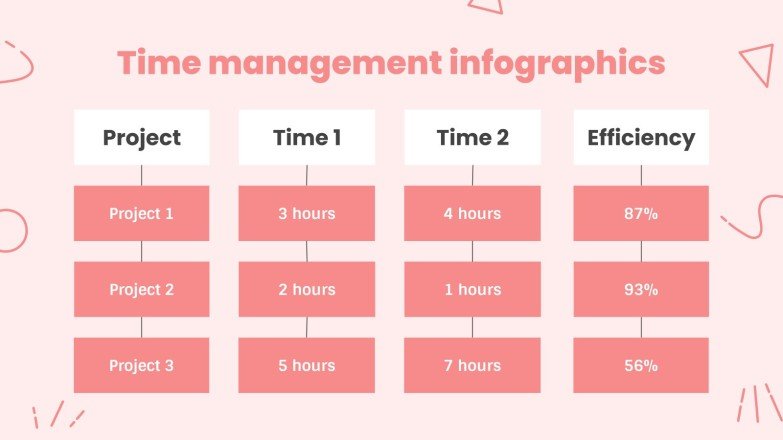 Time management infographics

| Project | Time 1 | Time 2 | Efficiency |
|---|---|---|---|
| Project 1 | 3 hours | 4 hours | 87% |
| Project 2 | 2 hours | 1 hours | 93% |
| Project 3 | 5 hours | 7 hours | 56% |