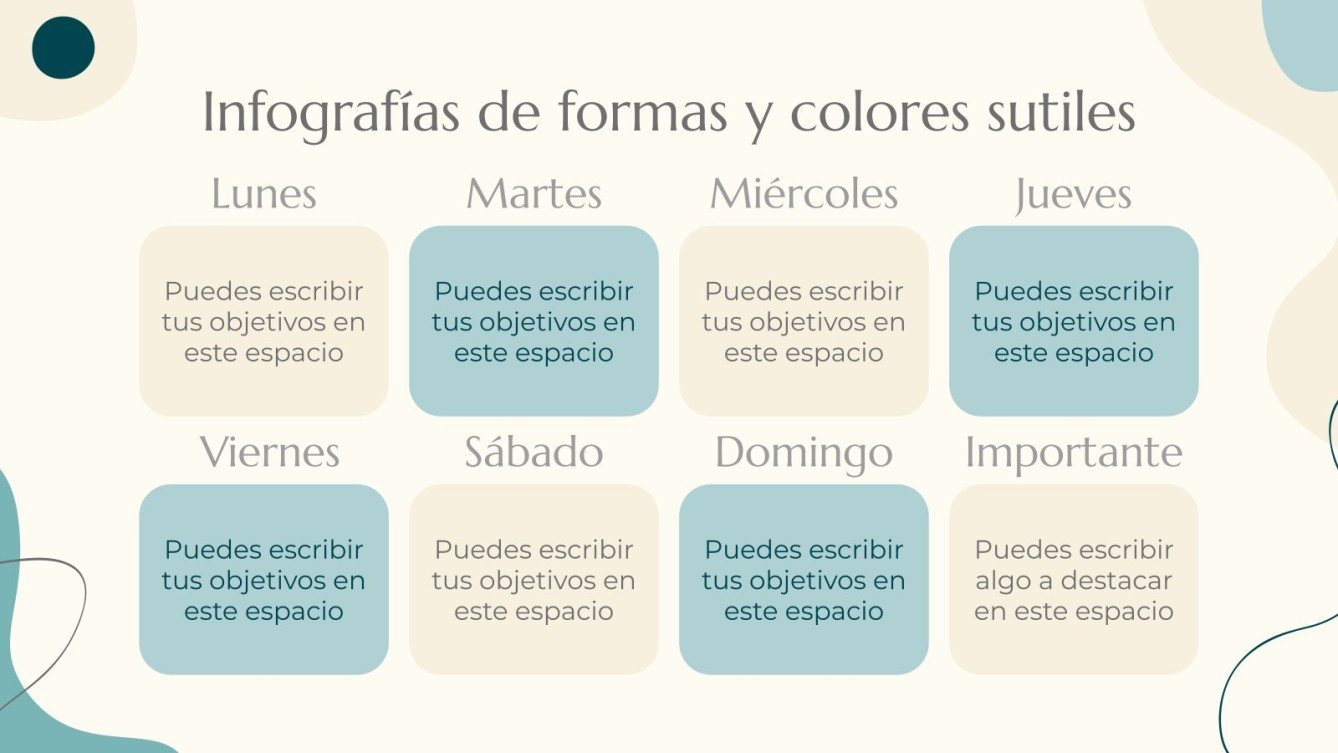 Infografías de formas y colores sutiles

Lunes

Puedes escribir tus objetivos en este espacio

Martes

Puedes escribir tus objetivos en este espacio

Miércoles

Puedes escribir tus objetivos en este espacio

Jueves

Puedes escribir tus objetivos en este espacio

Viernes

Puedes escribir tus objetivos en este espacio

Sábado

Puedes escribir tus objetivos en este espacio

Domingo

Puedes escribir tus objetivos en este espacio

Importante

Puedes escribir algo a destacar en este espacio