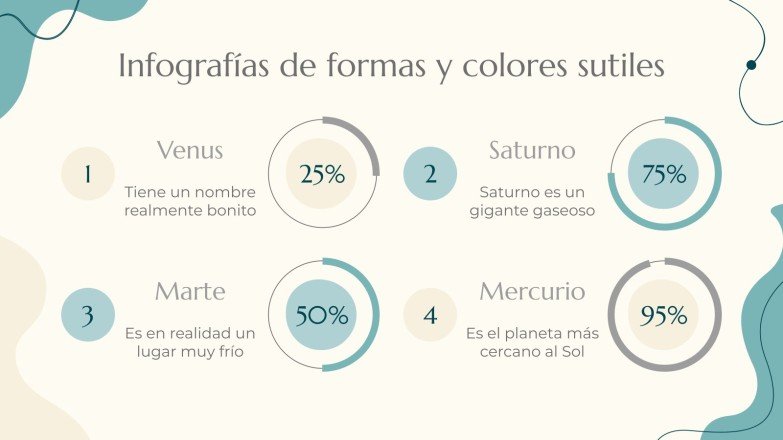 Infografías de formas y colores sutiles

1

Venus

Tiene un nombre realmente bonito

25%

2

Saturno

Saturno es un gigante gaseoso

75%

3

Marte

Es en realidad un lugar muy frío

50%

4

Mercurio

Es el planeta más cercano al Sol

95%