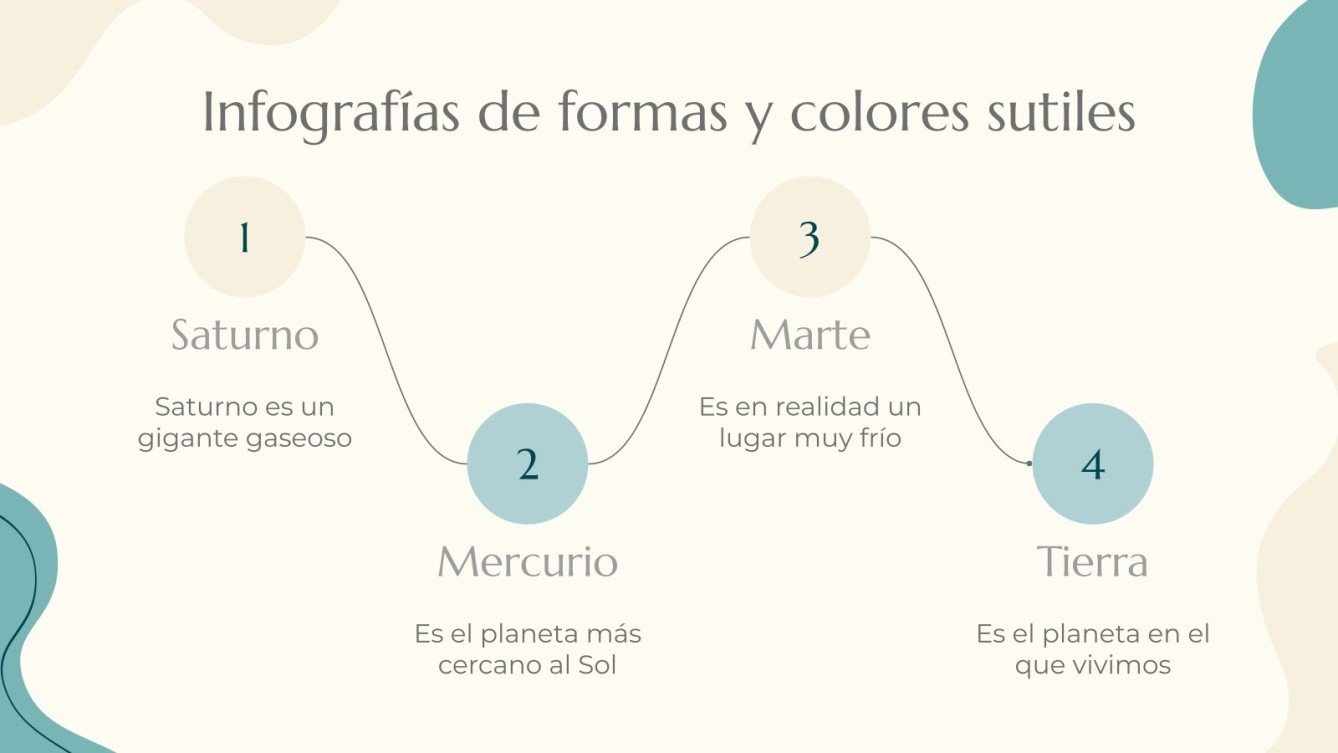 Infografías de formas y colores sutiles

1

Saturno

Saturno es un gigante gaseoso

2

Mercurio

Es el planeta más cercano al Sol

3

Marte

Es en realidad un lugar muy frío

4

Tierra

Es el planeta en el que vivimos