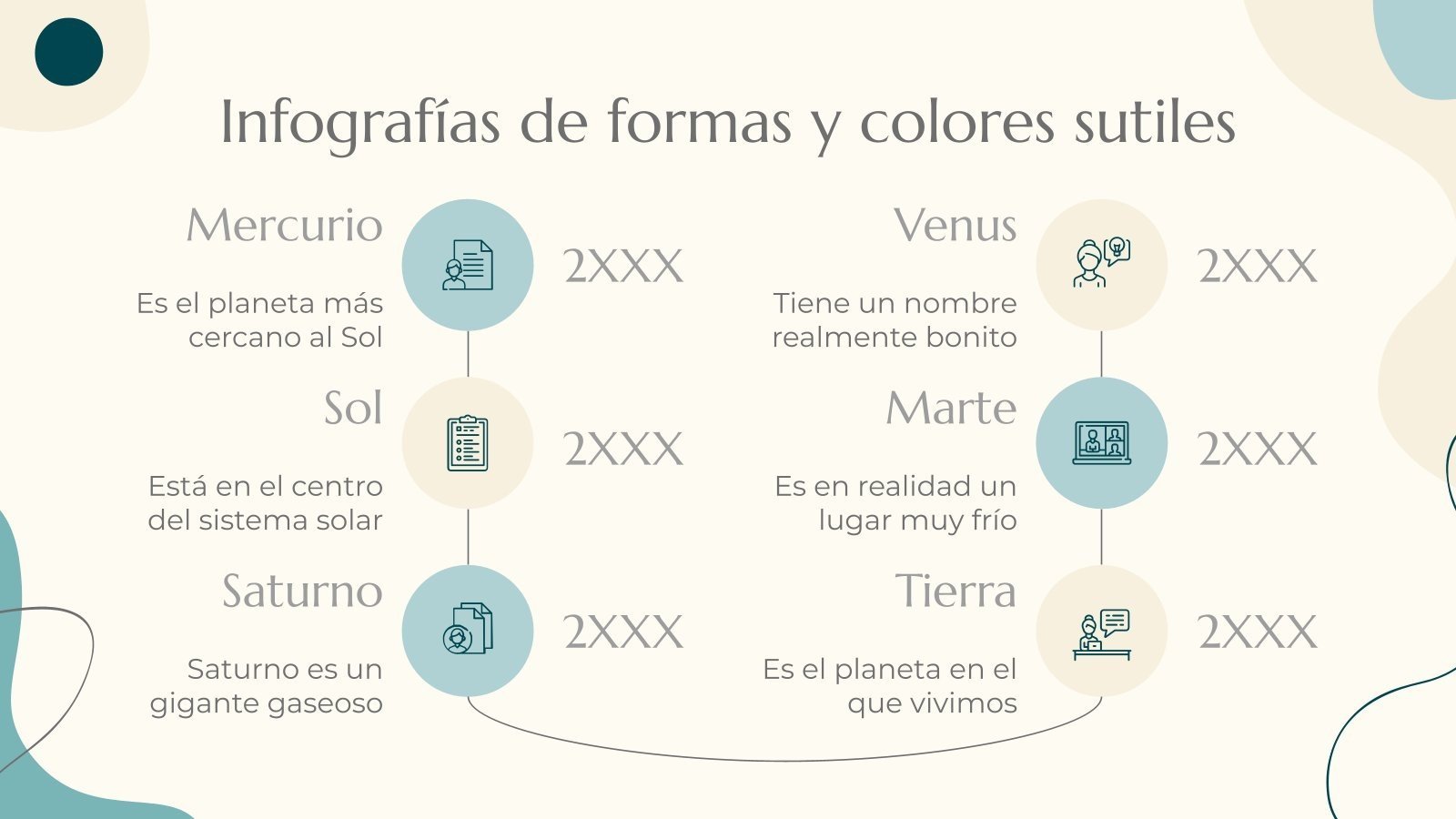 Infografías de formas y colores sutiles

Mercurio

Es el planeta más cercano al Sol

2XXX

Sol

Está en el centro del sistema solar

2XXX

Saturno

Saturno es un gigante gaseoso

2XXX

Venus

Tiene un nombre realmente bonito

2XXX

Marte

Es en realidad un lugar muy frío

2XXX

Tierra

Es el planeta en el que vivimos

2XXX