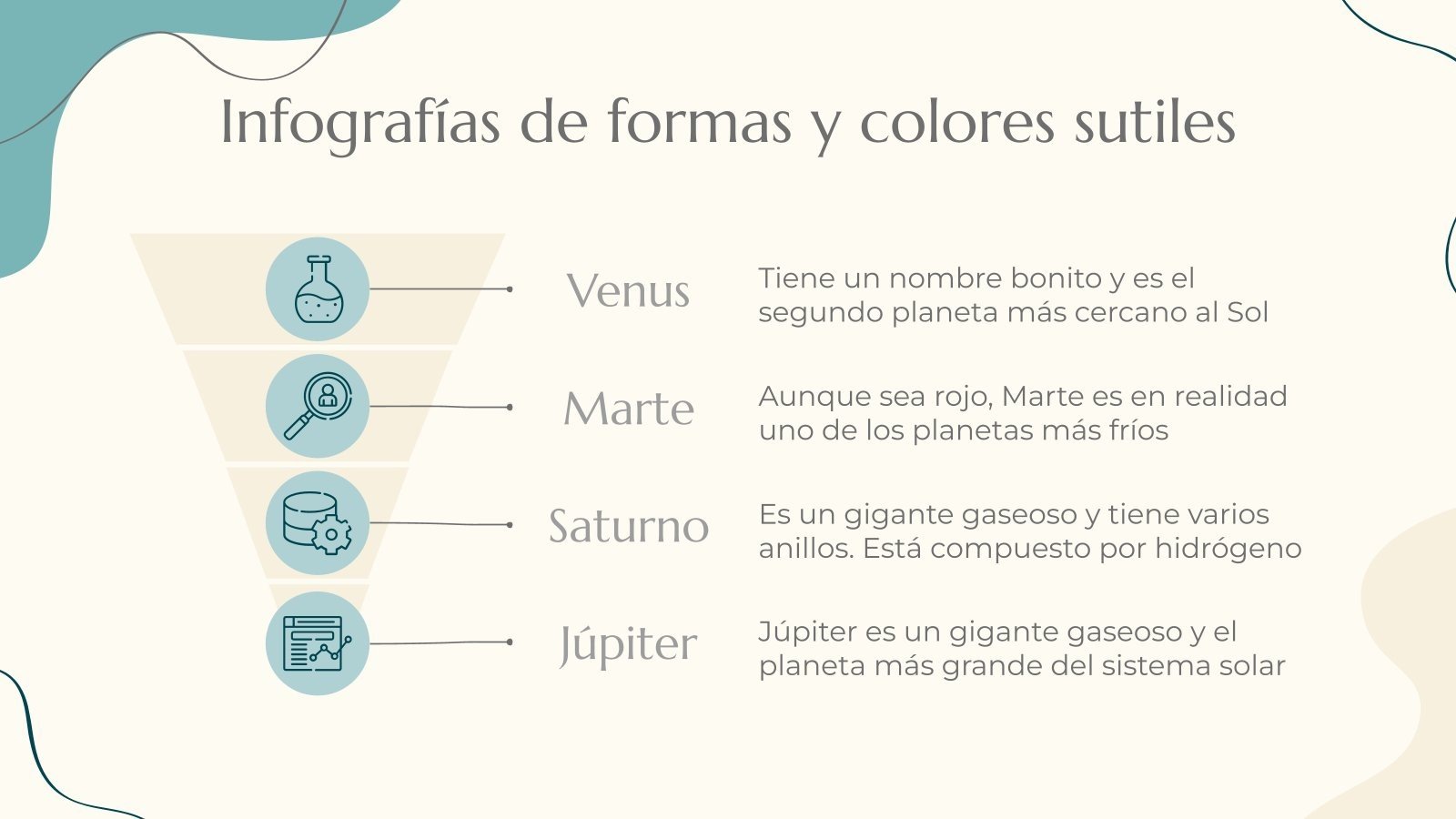 Infografías de formas y colores sutiles

Venus

Tiene un nombre bonito y es el segundo planeta más cercano al Sol

Marte

Aunque sea rojo, Marte es en realidad uno de los planetas más fríos

Saturno

Es un gigante gaseoso y tiene varios anillos. Está compuesto por hidrógeno

Júpiter

Júpiter es un gigante gaseoso y el planeta más grande del sistema solar