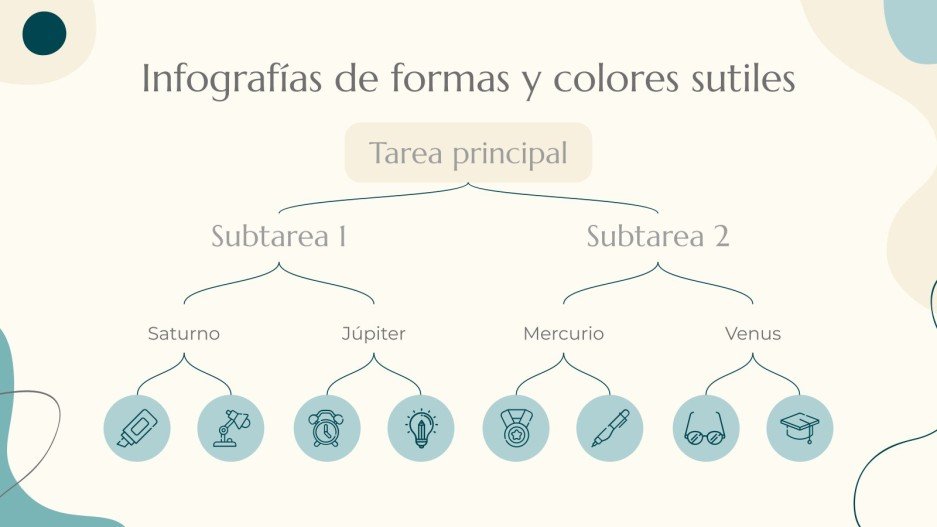 Infografías de formas y colores sutiles

Tarea principal

Subtarea 1

Subtarea 2

Saturno

Júpiter

Mercurio

Venus