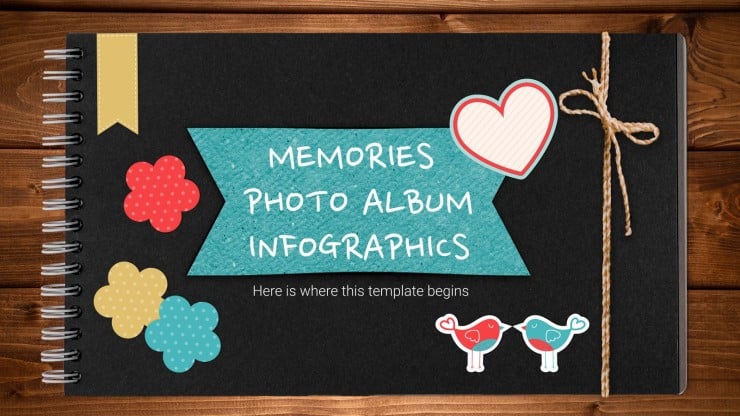 MEMORIES PHOTO ALBUM INFOGRAPHICS

Here is where this template begins