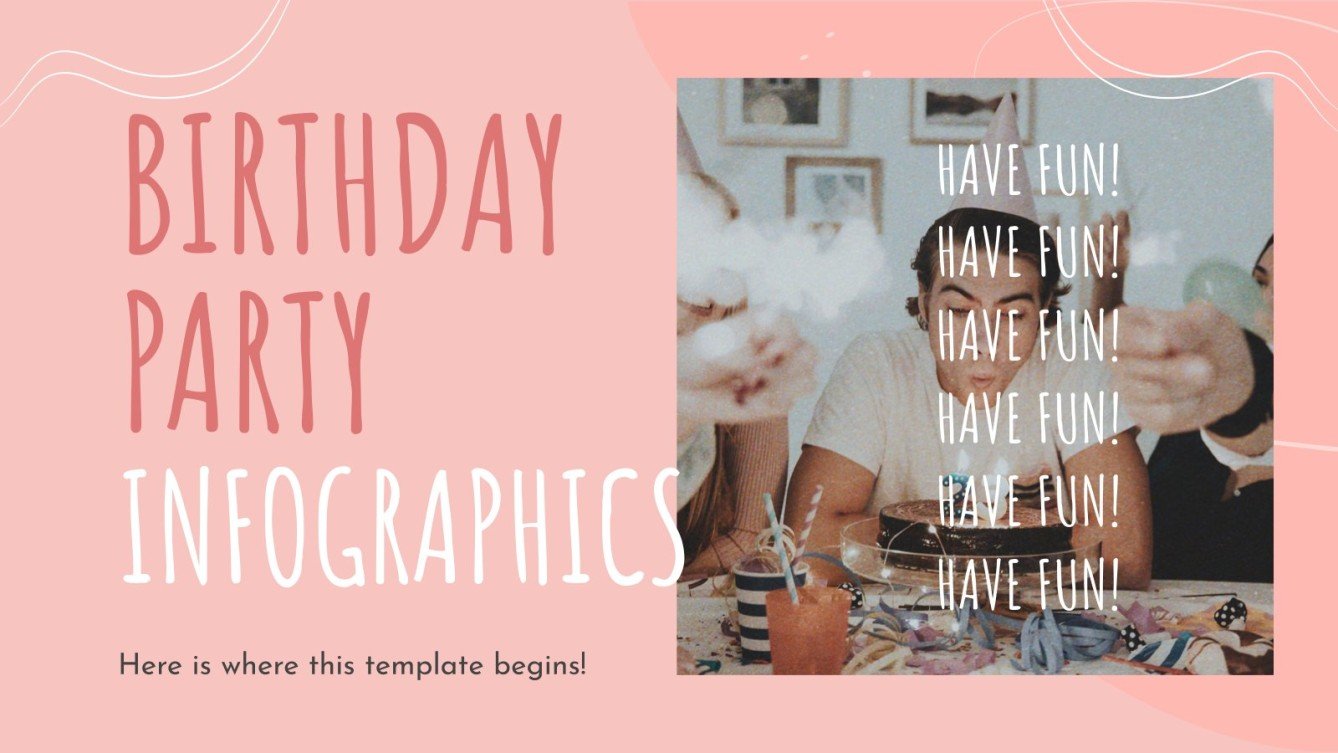 BIRTHDAY PARTY INFOGRAPHICS

Here is where this template begins!

HAVE FUN!
HAVE FUN!
HAVE FUN!
HAVE FUN!
HAVE FUN!
HAVE FUN!