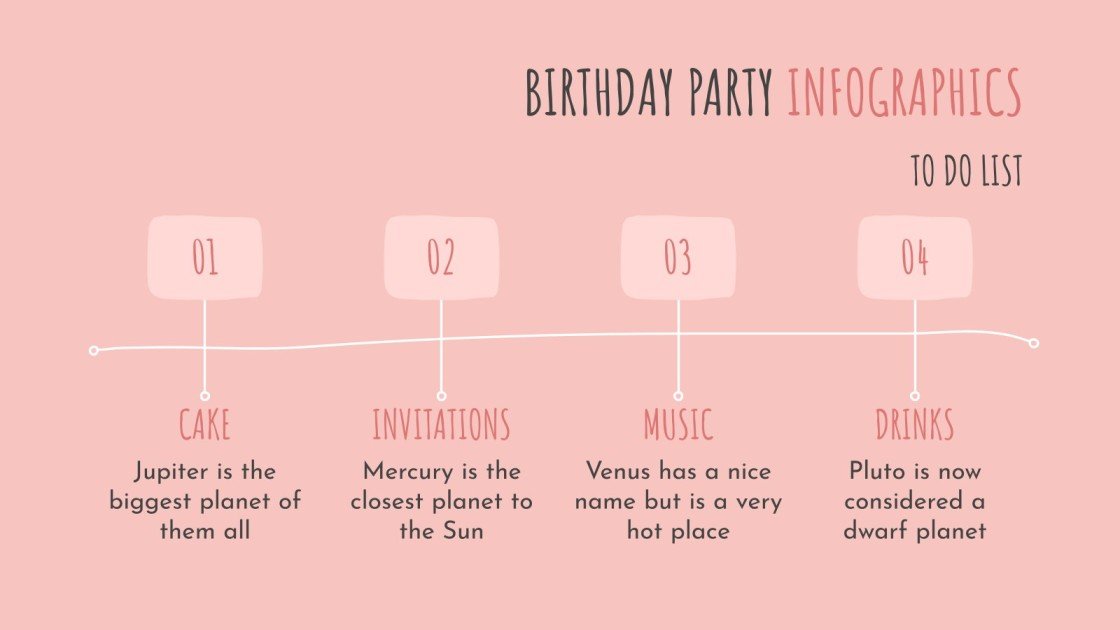 BIRTHDAY PARTY INFOGRAPHICS

TO DO LIST

01

CAKE

Jupiter is the biggest planet of them all

02

INVITATIONS

Mercury is the closest planet to the Sun

03

MUSIC

Venus has a nice name but is a very hot place

04

DRINKS

Pluto is now considered a dwarf planet