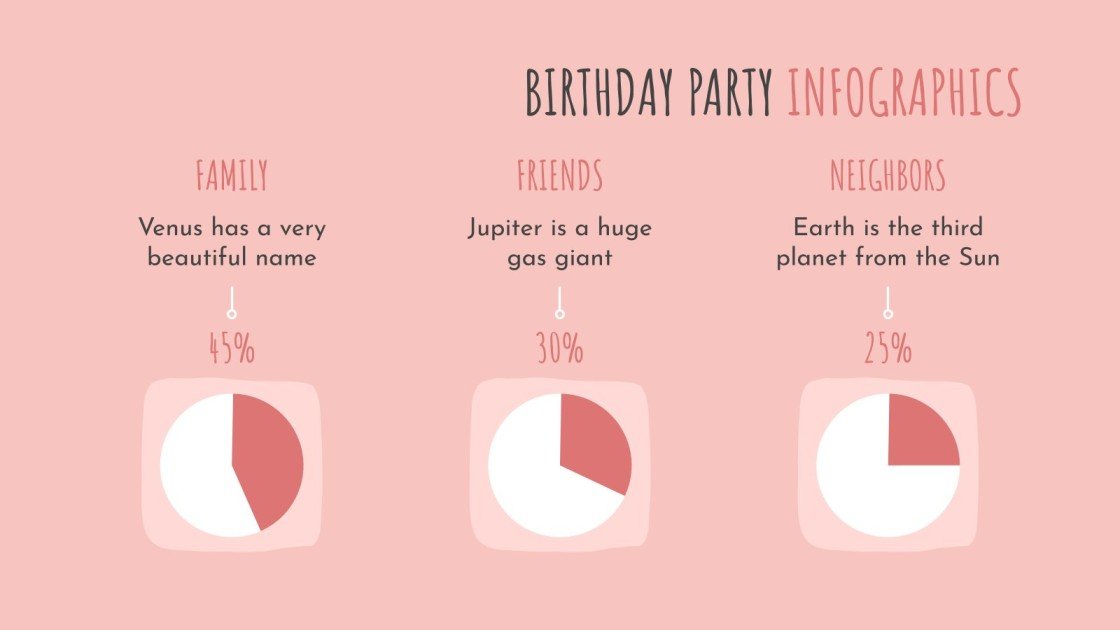 BIRTHDAY PARTY INFOGRAPHICS

FAMILY

Venus has a very beautiful name

45%

FRIENDS

Jupiter is a huge gas giant

30%

NEIGHBORS

Earth is the third planet from the Sun

25%